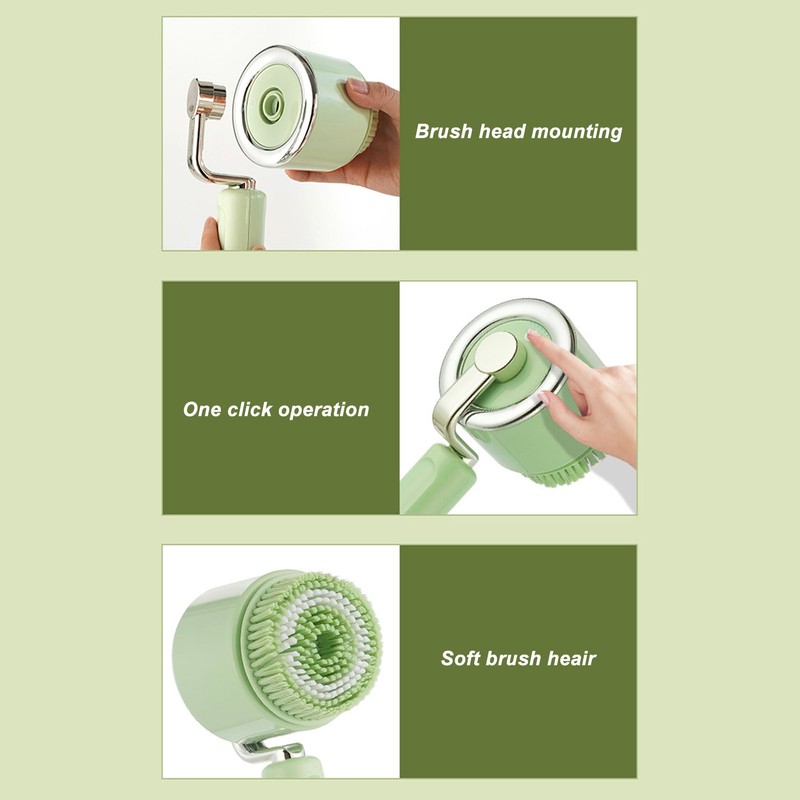 Brush head mounting

One click operation

Soft brush heair