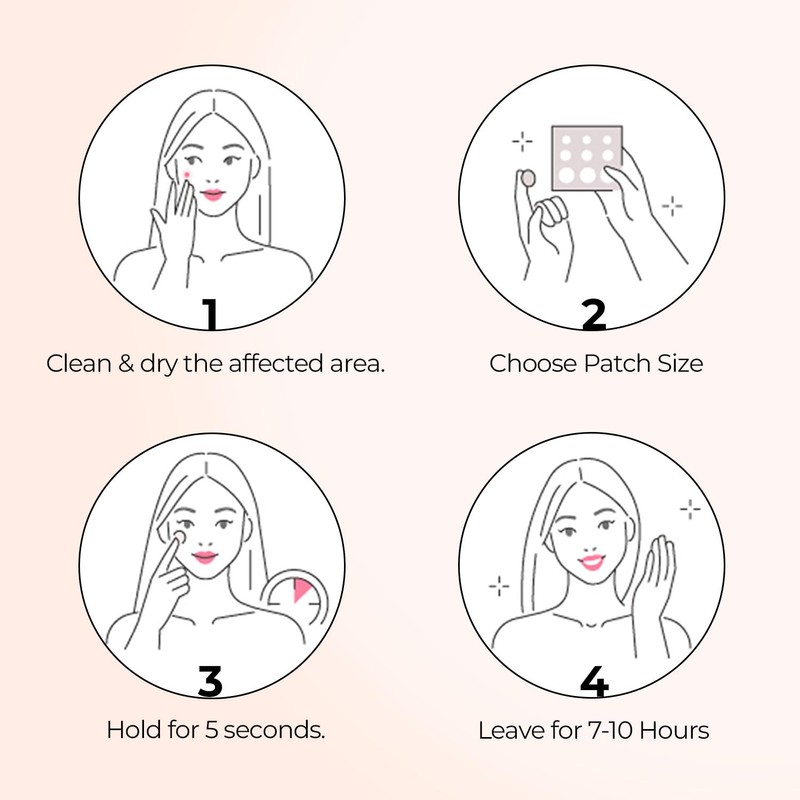 1
Clean & dry the affected area.

2
Choose Patch Size

3
Hold for 5 seconds.

4
Leave for 7-10 Hours