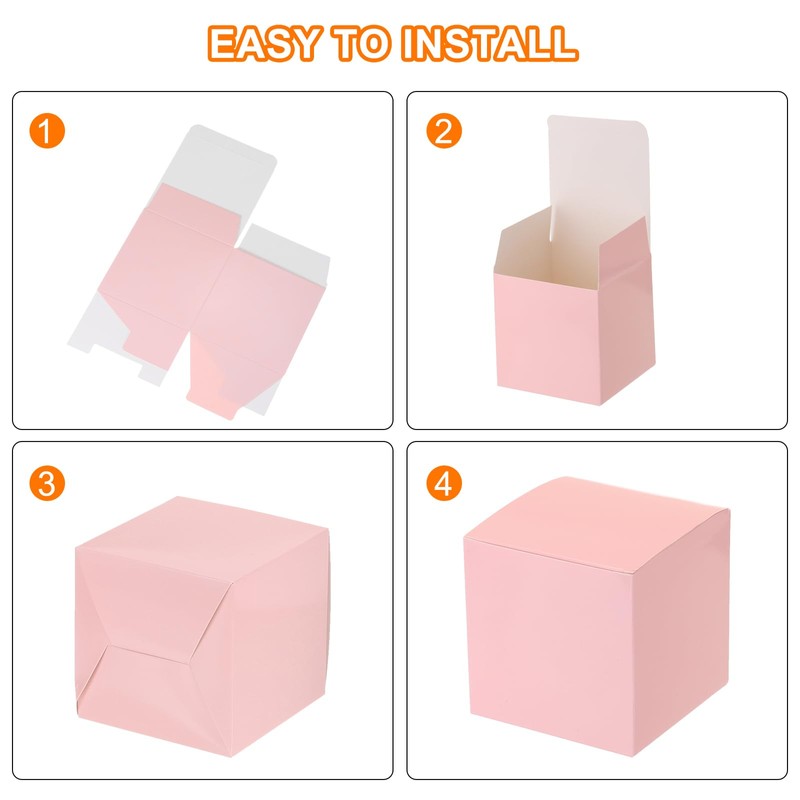 EASY TO INSTALL

1

2

3

4