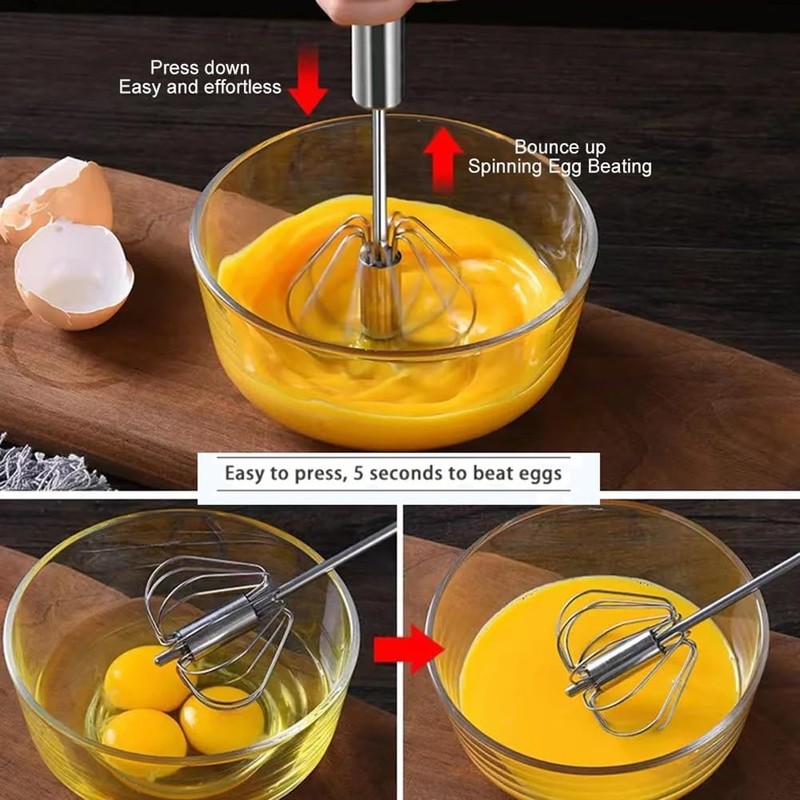 Press down
Easy and effortless

Bounce up
Spinning Egg Beating

Easy to press, 5 seconds to beat eggs