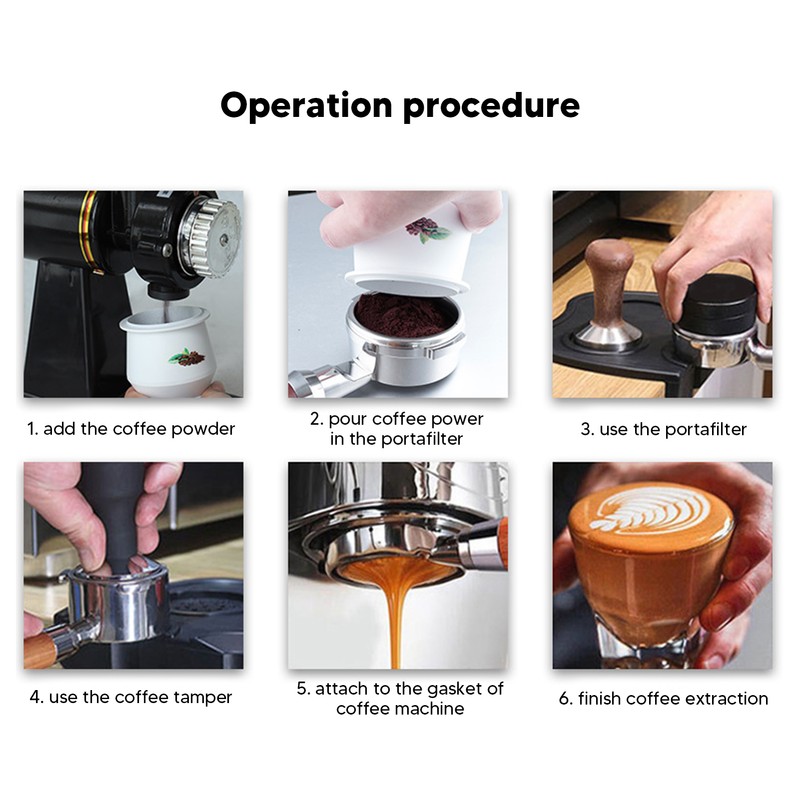 Operation procedure

1. add the coffee powder

2. pour coffee power in the portafilter

3. use the portafilter

4. use the coffee tamper

5. attach to the gasket of coffee machine

6. finish coffee extraction