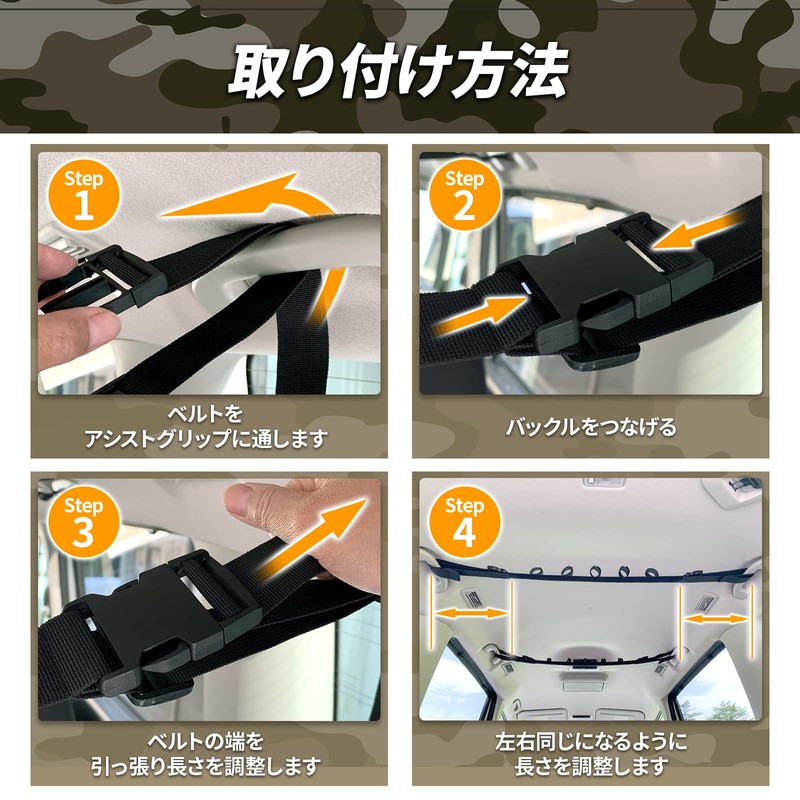 取り付け方法

Step 1

ベルトを
アシストグリップに通します

Step 2

バックルをつなげる

Step 3

ベルトの端を
引っ張り長さを調整します

Step 4

左右同じになるように
長さを調整します