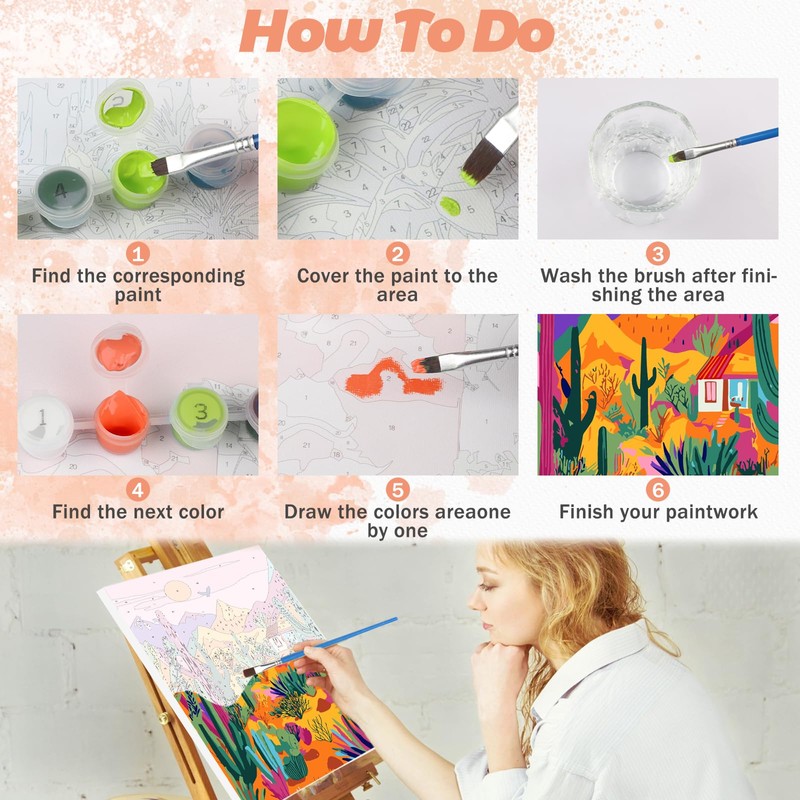 How To Do

1
Find the corresponding paint

2
Cover the paint to the area

3
Wash the brush after finishing the area

4
Find the next color

5
Draw the colors areaone by one

6
Finish your paintwork