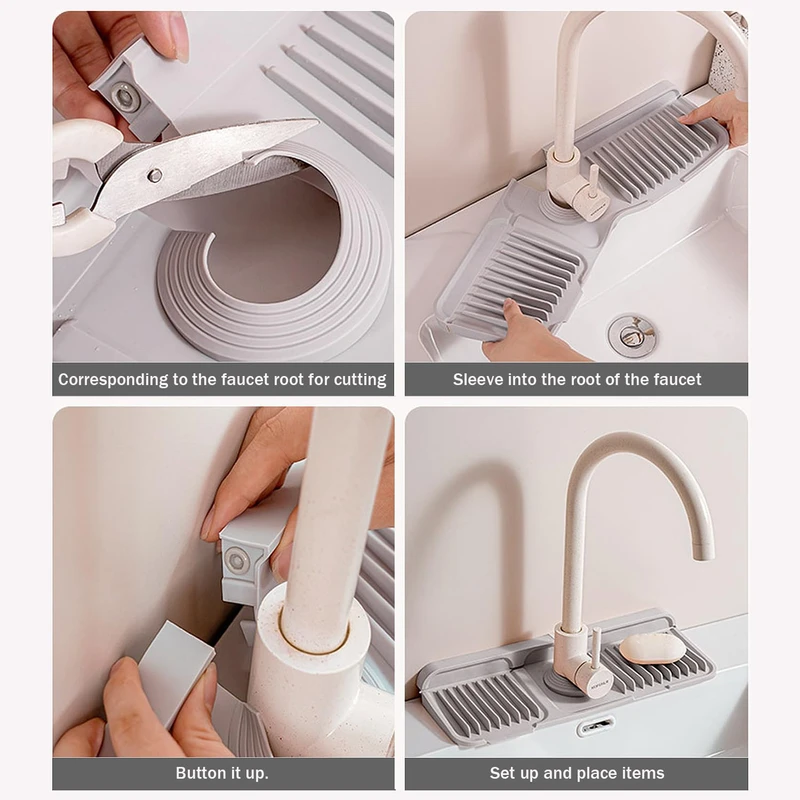 Corresponding to the faucet root for cutting

Sleeve into the root of the faucet

Button it up.

Set up and place items