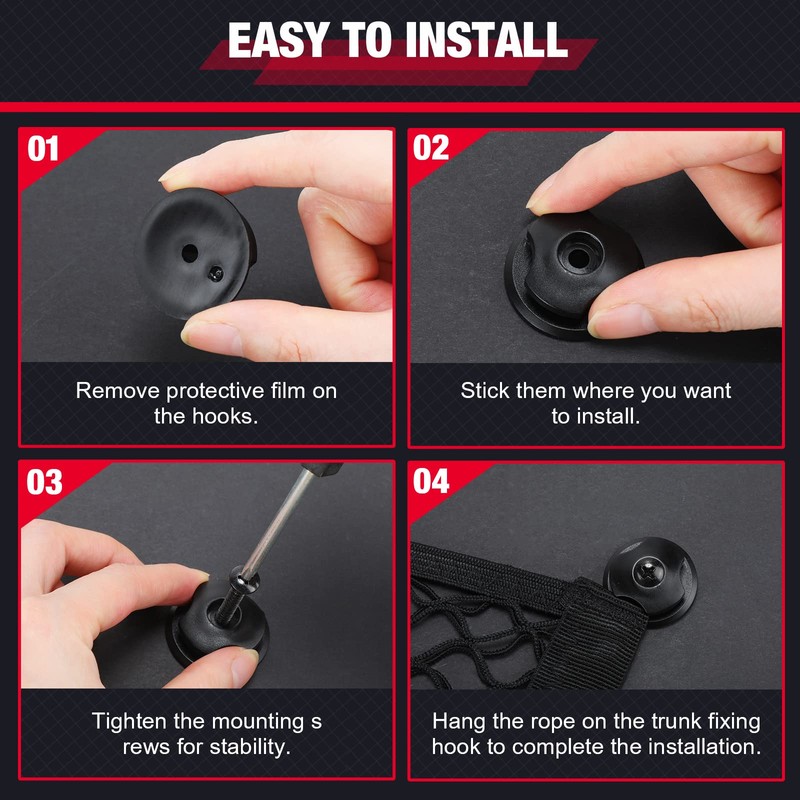 EASY TO INSTALL

01

Remove protective film on the hooks.

02

Stick them where you want to install.

03

Tighten the mounting s rews for stability.

04

Hang the rope on the trunk fixing hook to complete the installation.