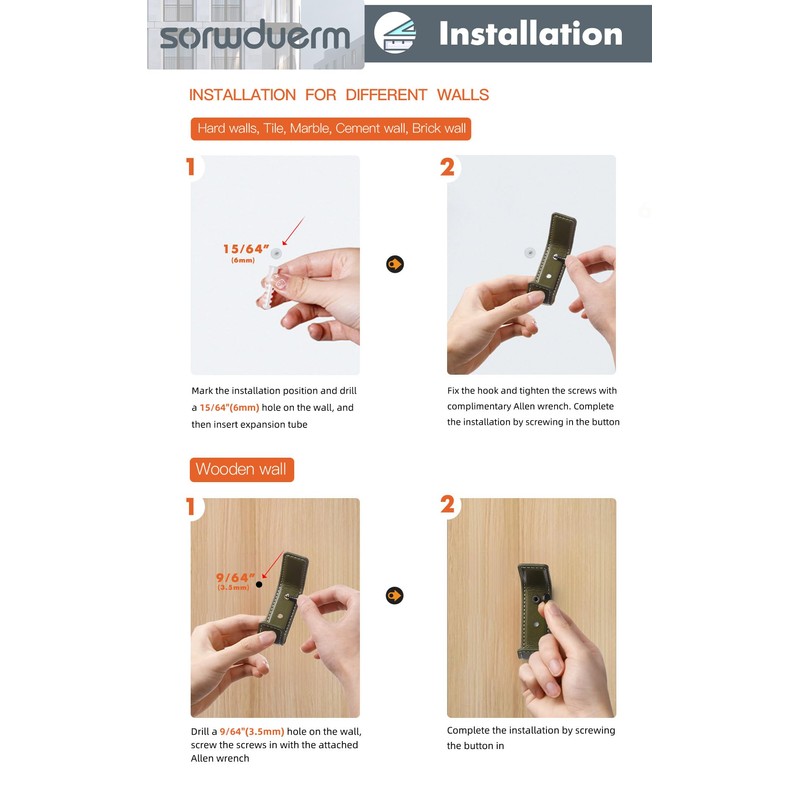 sorwduerm

Installation

INSTALLATION FOR DIFFERENT WALLS

Hard walls, Tile, Marble, Cement wall, Brick wall

1

15/64"
(6mm)

Mark the installation position and drill a 15/64"(6mm) hole on the wall, and then insert expansion tube

2

Fix the hook and tighten the screws with complimentary Allen wrench. Complete the installation by screwing in the button

Wooden wall

1

9/64"
(3.5mm)

Drill a 9/64"(3.5mm) hole on the wall, screw the screws in with the attached Allen wrench

2

Complete the installation by screwing the button in