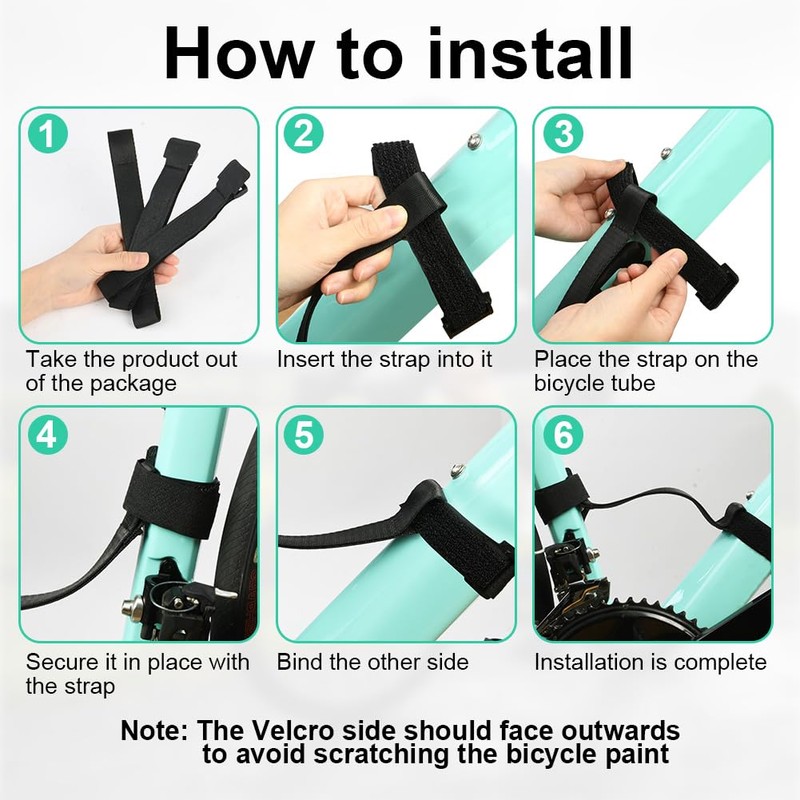 How to install

1
Take the product out of the package

2
Insert the strap into it

3
Place the strap on the bicycle tube

4
Secure it in place with the strap

5
Bind the other side

6
Installation is complete

Note: The Velcro side should face outwards to avoid scratching the bicycle paint