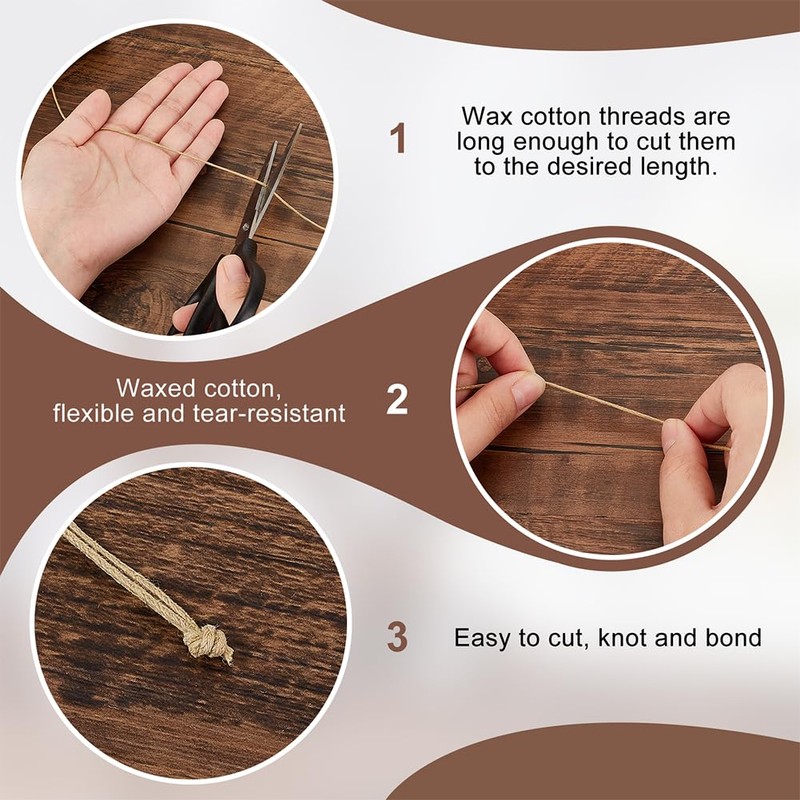 1

Wax cotton threads are long enough to cut them to the desired length.

Waxed cotton, flexible and tear-resistant

2

3

Easy to cut, knot and bond