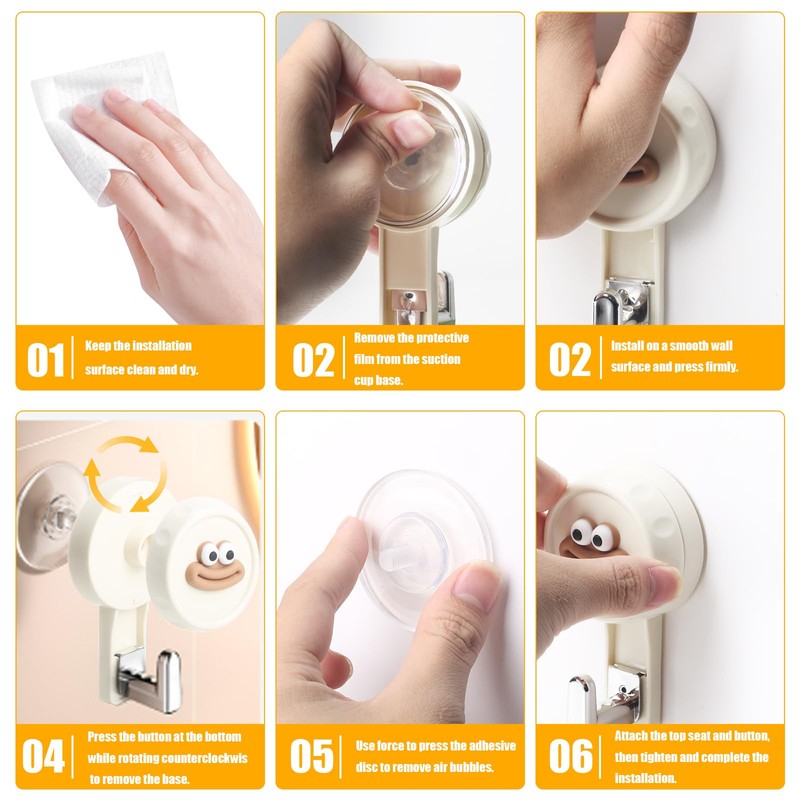 01 Keep the installation surface clean and dry.

02 Remove the protective film from the suction cup base.

02 Install on a smooth wall surface and press firmly.

04 Press the button at the bottom while rotating counterclockwis to remove the base.

05 Use force to press the adhesive disc to remove air bubbles.

06 Attach the top seat and button, then tighten and complete the installation.