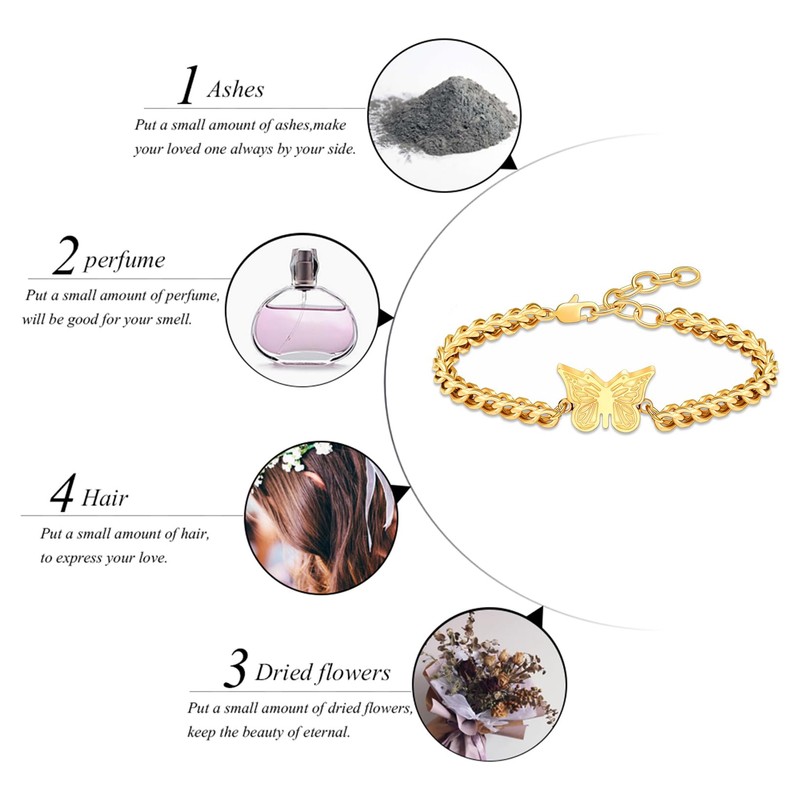 1 Ashes
Put a small amount of ashes,make your loved one always by your side.

2 perfume
Put a small amount of perfume, will be good for your smell.

4 Hair
Put a small amount of hair, to express your love.

3 Dried flowers
Put a small amount of dried flowers, keep the beauty of eternal.