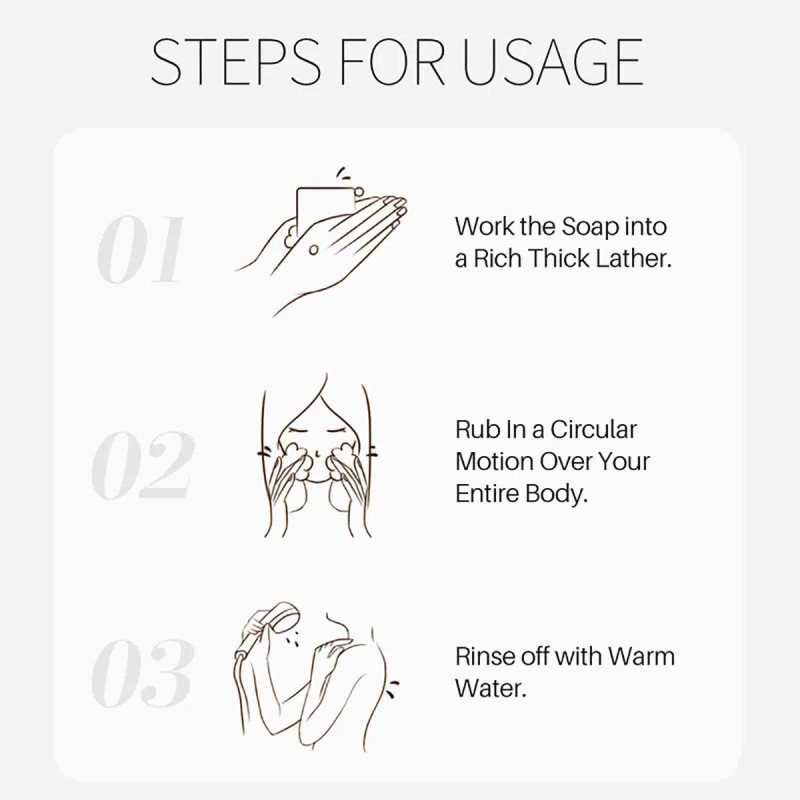 STEPS FOR USAGE

01

Work the Soap into a Rich Thick Lather.

02

Rub In a Circular Motion Over Your Entire Body.

03

Rinse off with Warm Water.