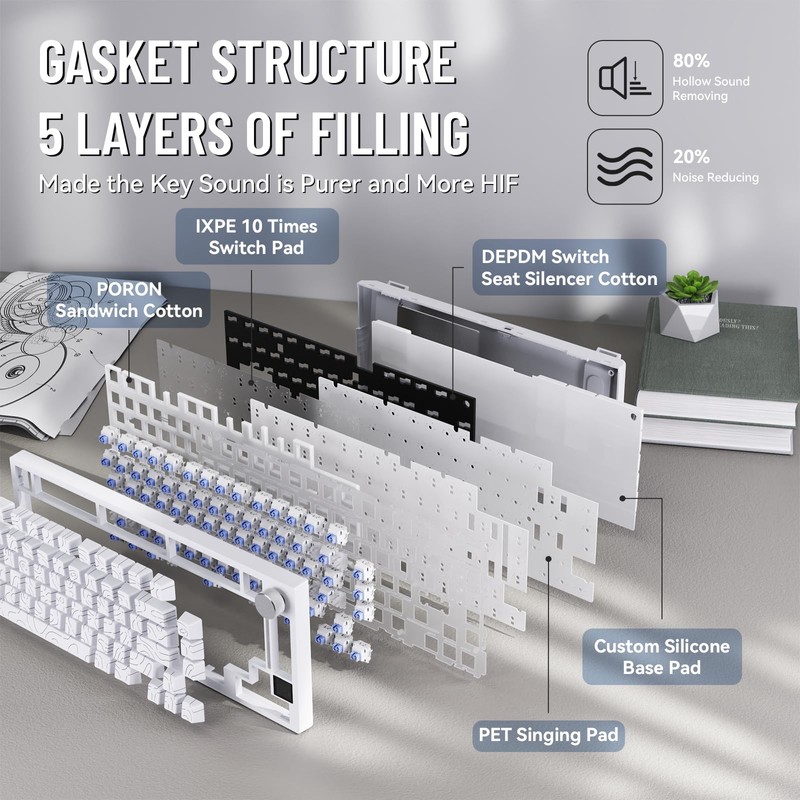 GASKET STRUCTURE
5 LAYERS OF FILLING
Made the Key Sound is Purer and More HIF

80%
Hollow Sound Removing

20%
Noise Reducing

IXPE 10 Times Switch Pad

PORON Sandwich Cotton

DEPDM Switch Seat Silencer Cotton

Custom Silicone Base Pad

PET Singing Pad