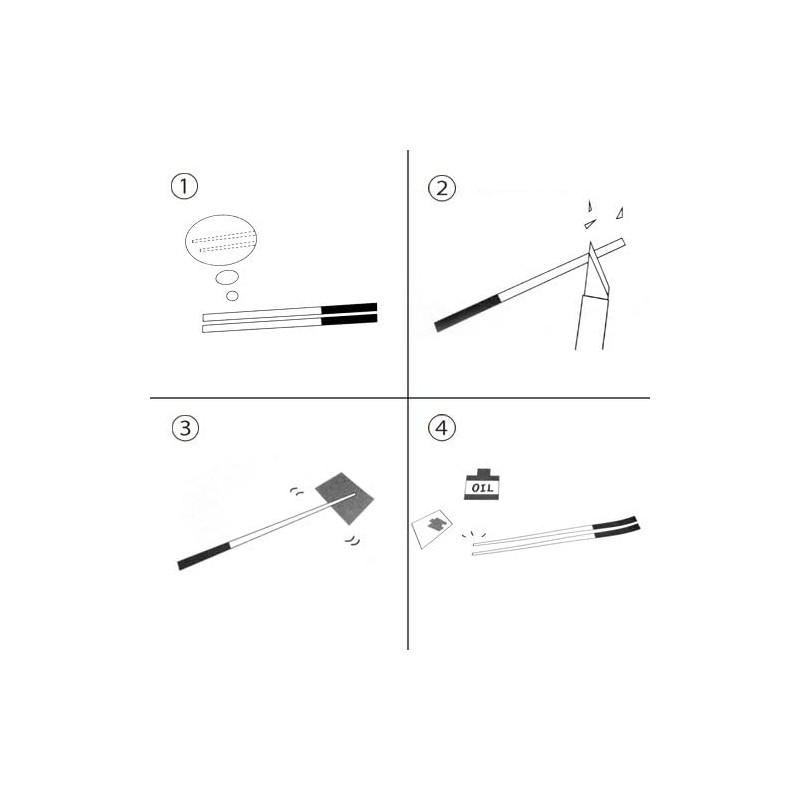 ①

②

③

④

OIL