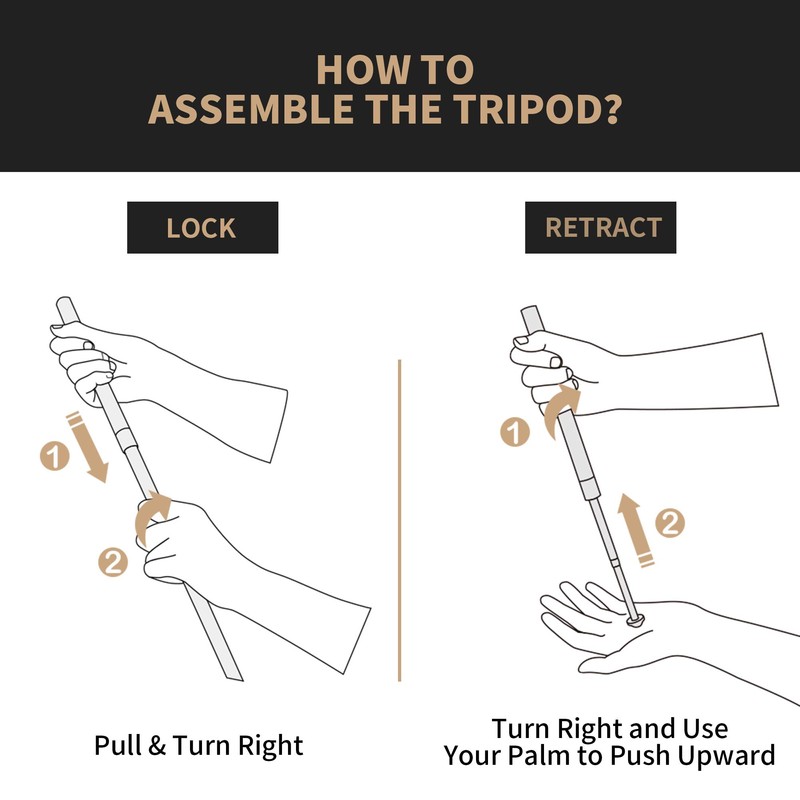 HOW TO
ASSEMBLE THE TRIPOD?

LOCK

1

2

Pull & Turn Right

RETRACT

1

2

Turn Right and Use
Your Palm to Push Upward