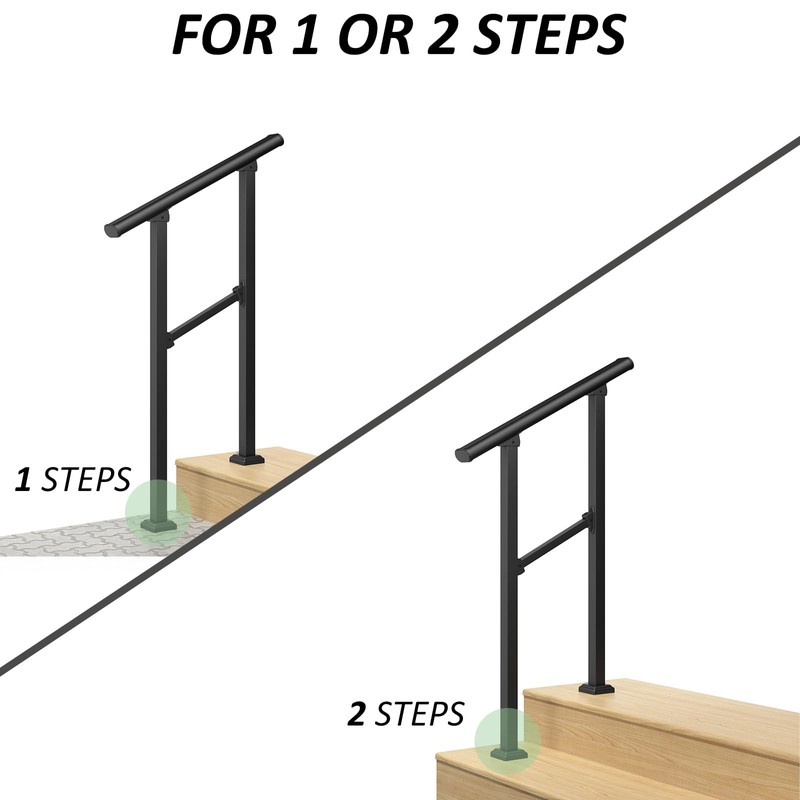 FOR 1 OR 2 STEPS

1 STEPS

2 STEPS