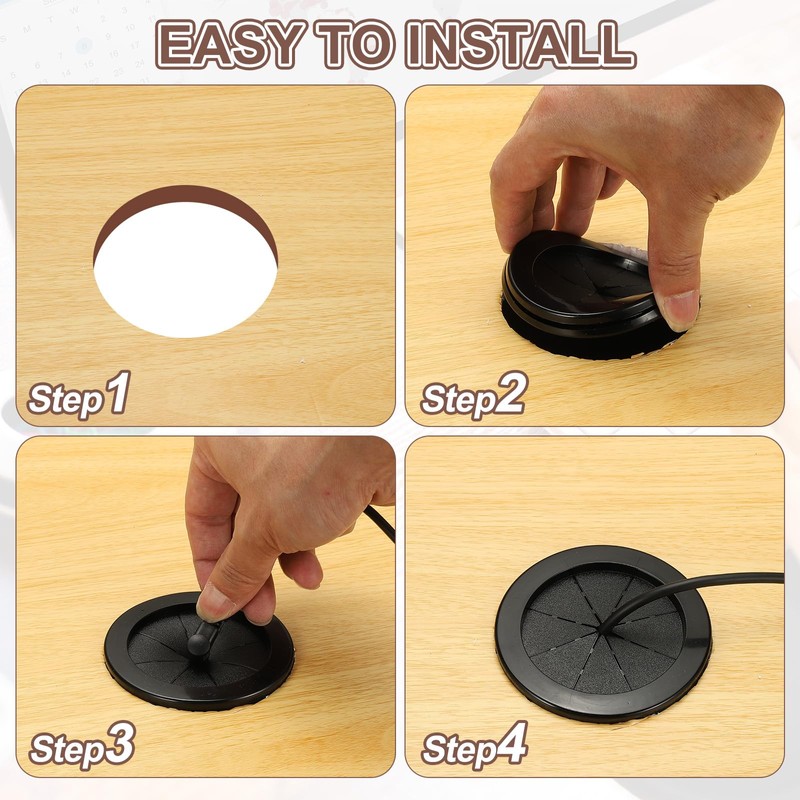 EASY TO INSTALL

Step1

Step2

Step3

Step4