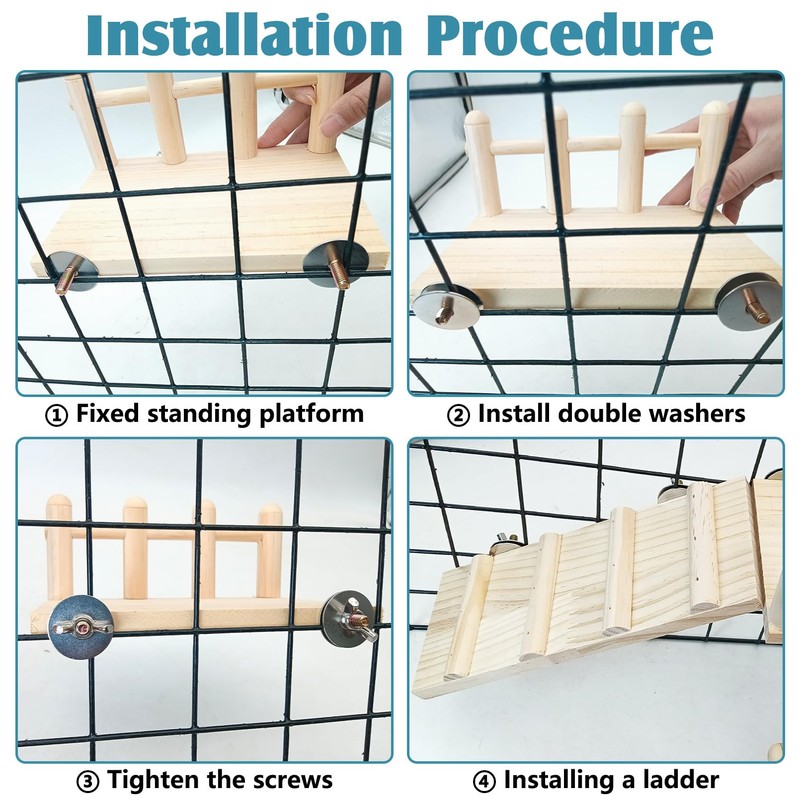 Installation Procedure

① Fixed standing platform

② Install double washers

③ Tighten the screws

④ Installing a ladder