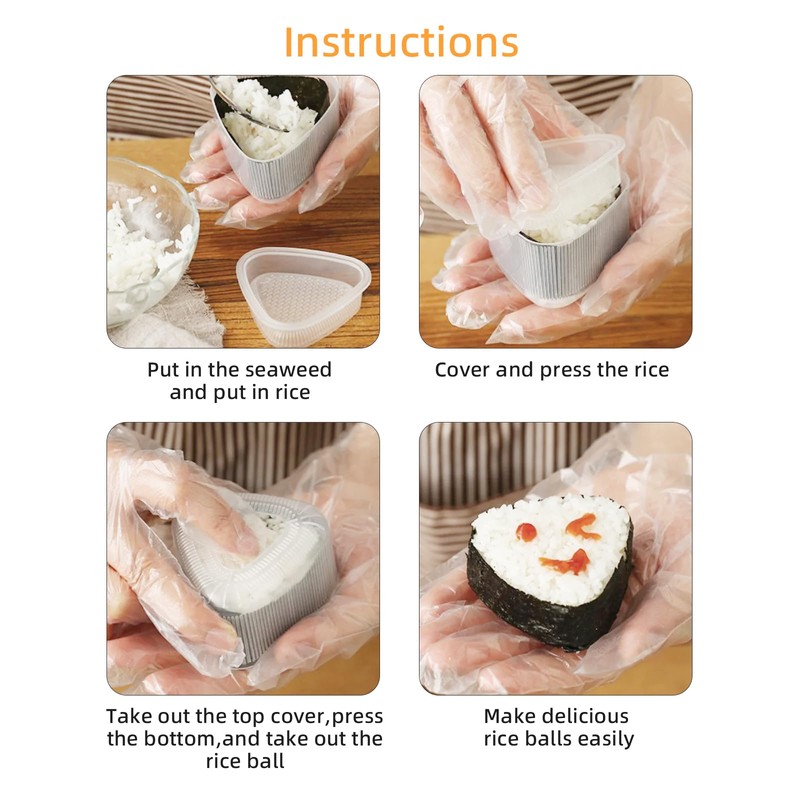 Instructions

Put in the seaweed and put in rice

Cover and press the rice

Take out the top cover,press the bottom,and take out the rice ball

Make delicious rice balls easily