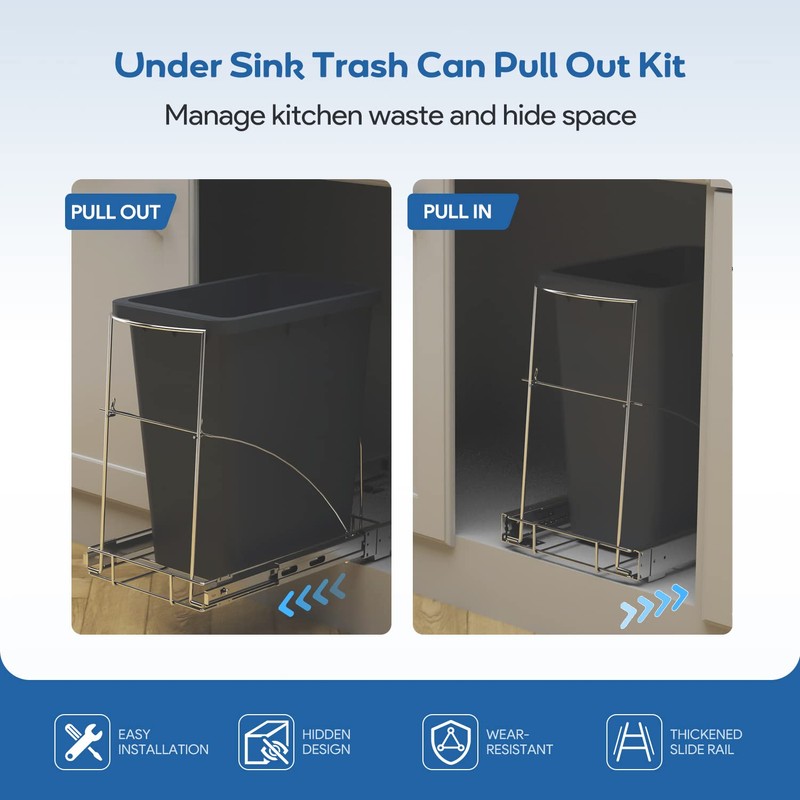 Under Sink Trash Can Pull Out Kit

Manage kitchen waste and hide space

PULL OUT

PULL IN

EASY INSTALLATION

HIDDEN DESIGN

WEAR-RESISTANT

THICKENED SLIDE RAIL