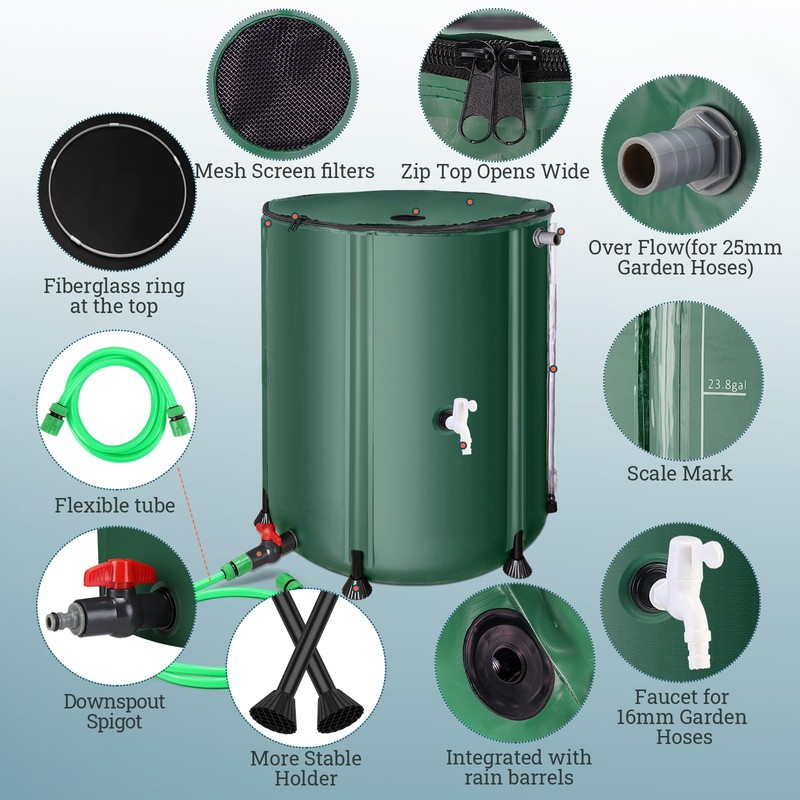 Mesh Screen filters

Zip Top Opens Wide

Fiberglass ring at the top

Over Flow(for 25mm Garden Hoses)

23.8gal

Scale Mark

Flexible tube

Downspout Spigot

More Stable Holder

Integrated with rain barrels

Faucet for 16mm Garden Hoses