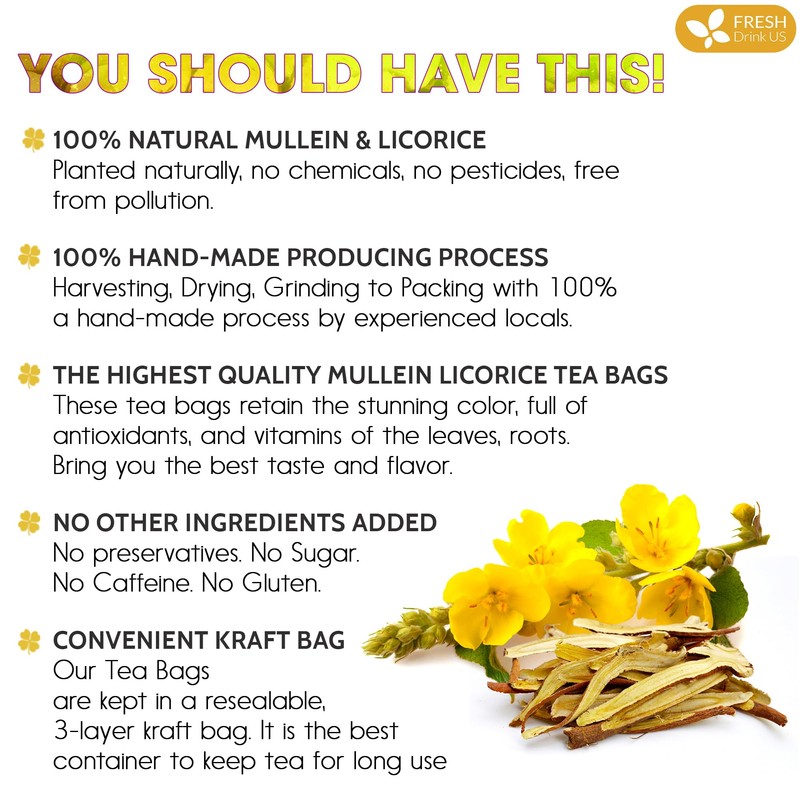 FRESH
Drink US

YOU SHOULD HAVE THIS!

100% NATURAL MULLEIN & LICORICE
Planted naturally, no chemicals, no pesticides, free from pollution.

100% HAND-MADE PRODUCING PROCESS
Harvesting, Drying, Grinding to Packing with 100% a hand-made process by experienced locals.

THE HIGHEST QUALITY MULLEIN LICORICE TEA BAGS
These tea bags retain the stunning color, full of antioxidants, and vitamins of the leaves, roots. Bring you the best taste and flavor.

NO OTHER INGREDIENTS ADDED
No preservatives. No Sugar.
No Caffeine. No Gluten.

CONVENIENT KRAFT BAG
Our Tea Bags are kept in a resealable, 3-layer kraft bag. It is the best container to keep tea for long use