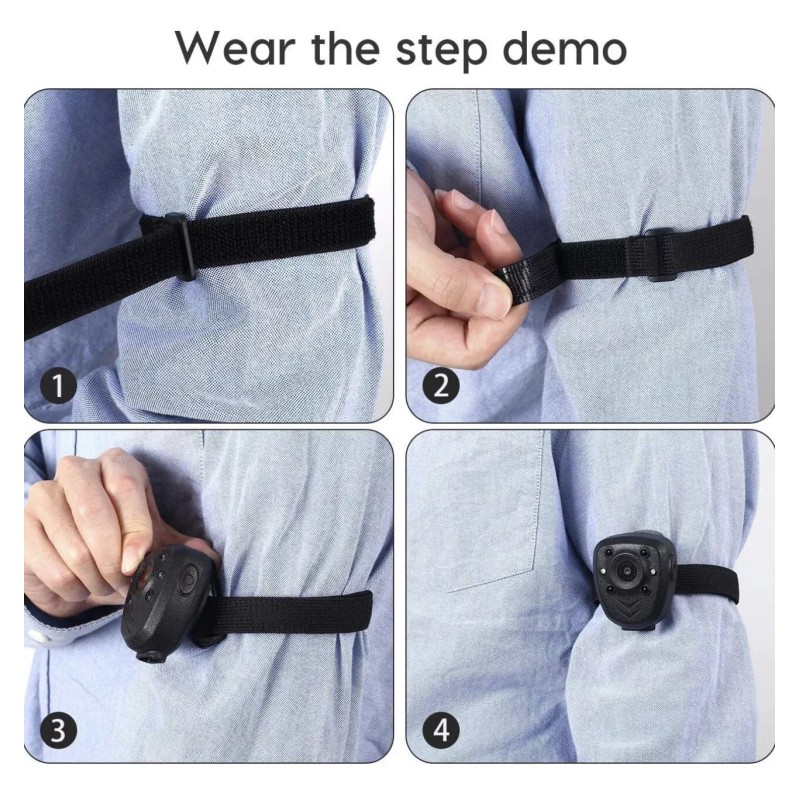 Wear the step demo

1

2

3

4