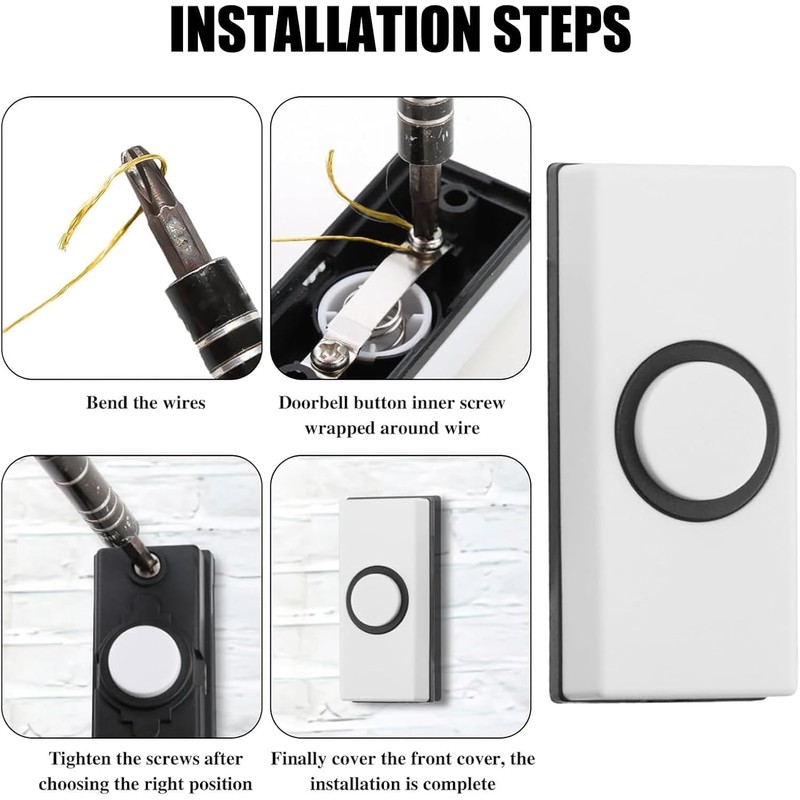 INSTALLATION STEPS

Bend the wires

Doorbell button inner screw wrapped around wire

Tighten the screws after choosing the right position

Finally cover the front cover, the installation is complete