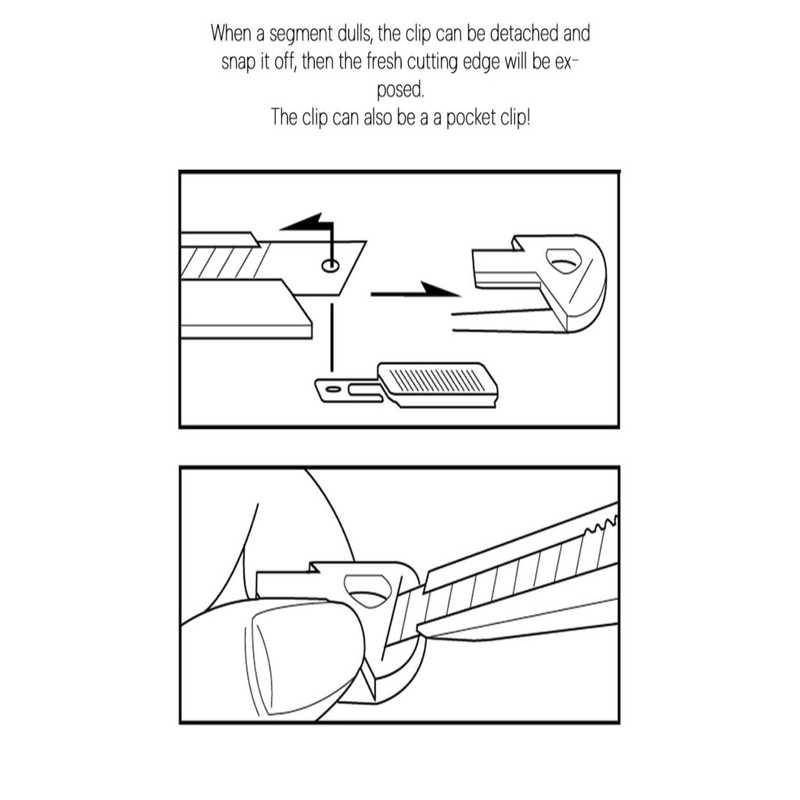 When a segment dulls, the clip can be detached and snap it off, then the fresh cutting edge will be exposed.
The clip can also be a a pocket clip!