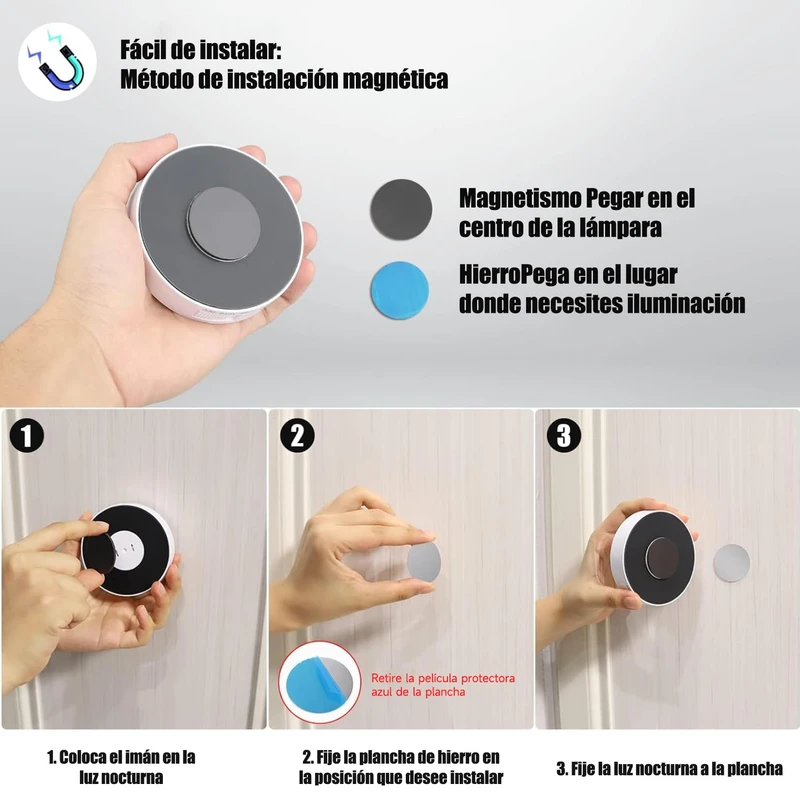 Fácil de instalar:
Método de instalación magnética

Magnetismo Pegar en el centro de la lámpara

HierroPega en el lugar donde necesites iluminación

1

2

3

Retire la película protectora azul de la plancha

1. Coloca el imán en la luz nocturna

2. Fije la plancha de hierro en la posición que desee instalar

3. Fije la luz nocturna a la plancha