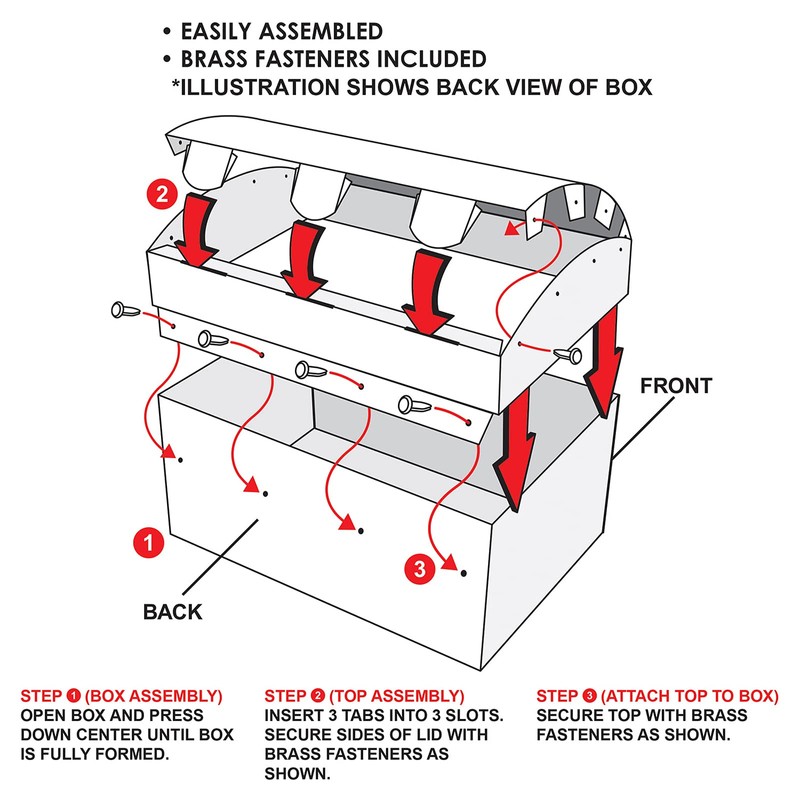 • EASILY ASSEMBLED
• BRASS FASTENERS INCLUDED
*ILLUSTRATION SHOWS BACK VIEW OF BOX

2

FRONT

1

3

BACK

STEP 1 (BOX ASSEMBLY)
OPEN BOX AND PRESS DOWN CENTER UNTIL BOX IS FULLY FORMED.

STEP 2 (TOP ASSEMBLY)
INSERT 3 TABS INTO 3 SLOTS. SECURE SIDES OF LID WITH BRASS FASTENERS AS SHOWN.

STEP 3 (ATTACH TOP TO BOX)
SECURE TOP WITH BRASS FASTENERS AS SHOWN.