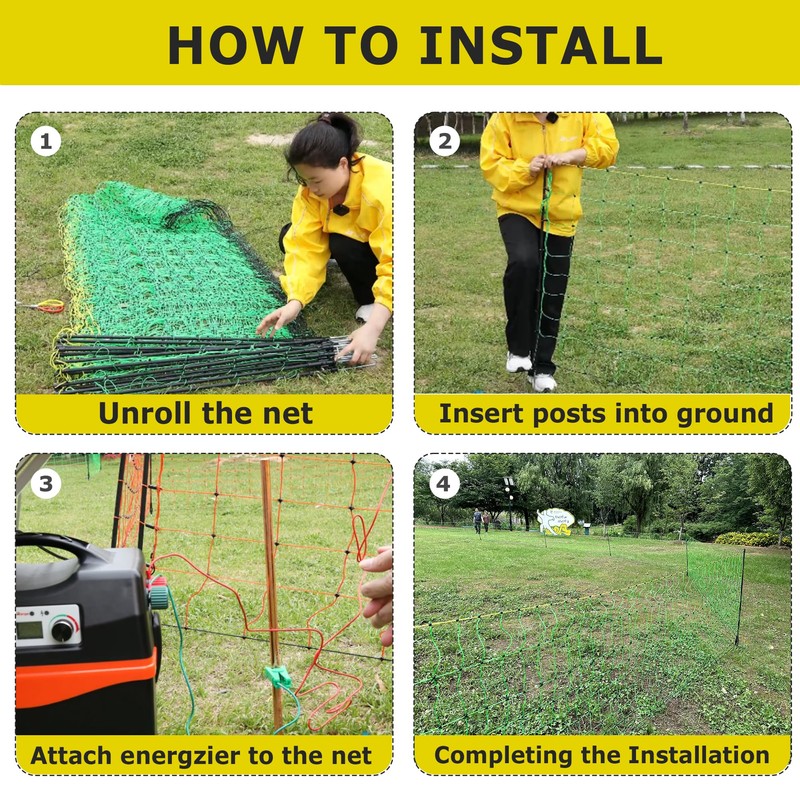 HOW TO INSTALL

1

Unroll the net

2

Insert posts into ground

3

Attach energzier to the net

4

Completing the Installation