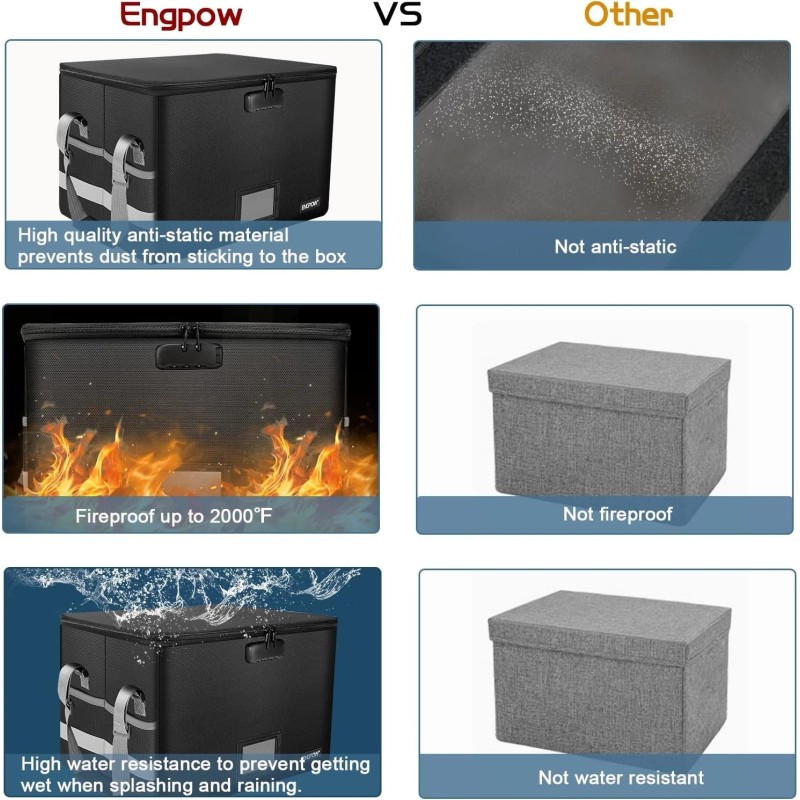 Engpow VS Other

ENGPOW

High quality anti-static material prevents dust from sticking to the box

Not anti-static

Fireproof up to 2000°F

Not fireproof

ENGPOW

High water resistance to prevent getting wet when splashing and raining.

Not water resistant