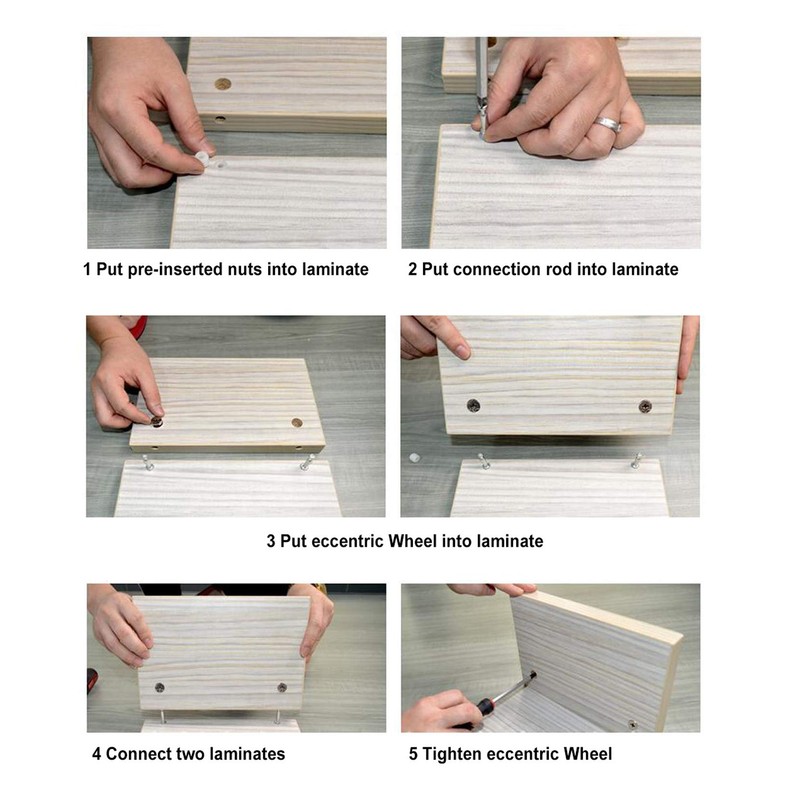 1 Put pre-inserted nuts into laminate

2 Put connection rod into laminate

3 Put eccentric Wheel into laminate

4 Connect two laminates

5 Tighten eccentric Wheel