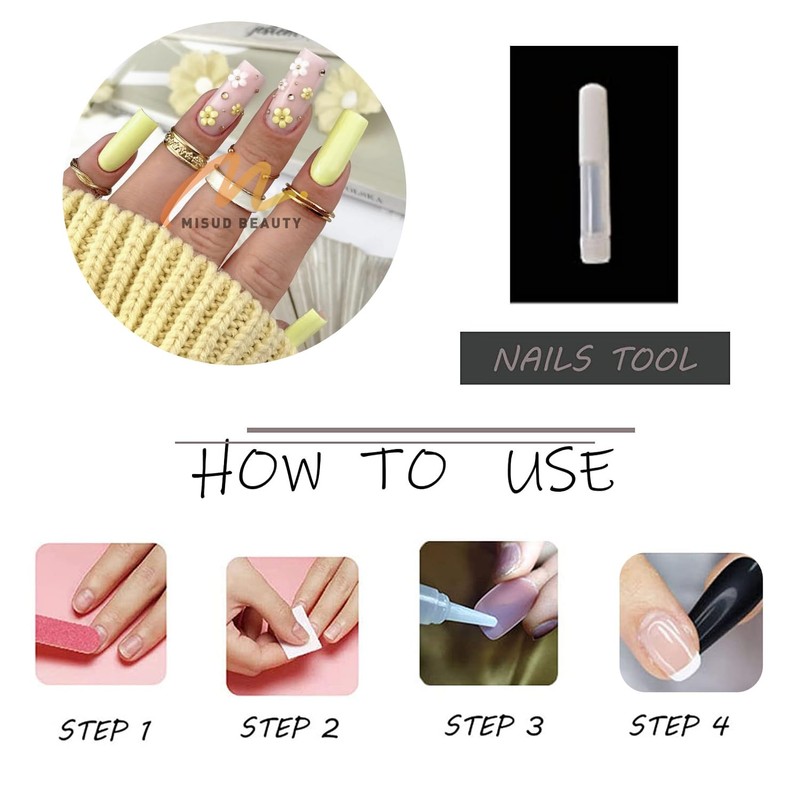 MISUD BEAUTY

NAILS TOOL

HOW TO USE

STEP 1

STEP 2

STEP 3

STEP 4