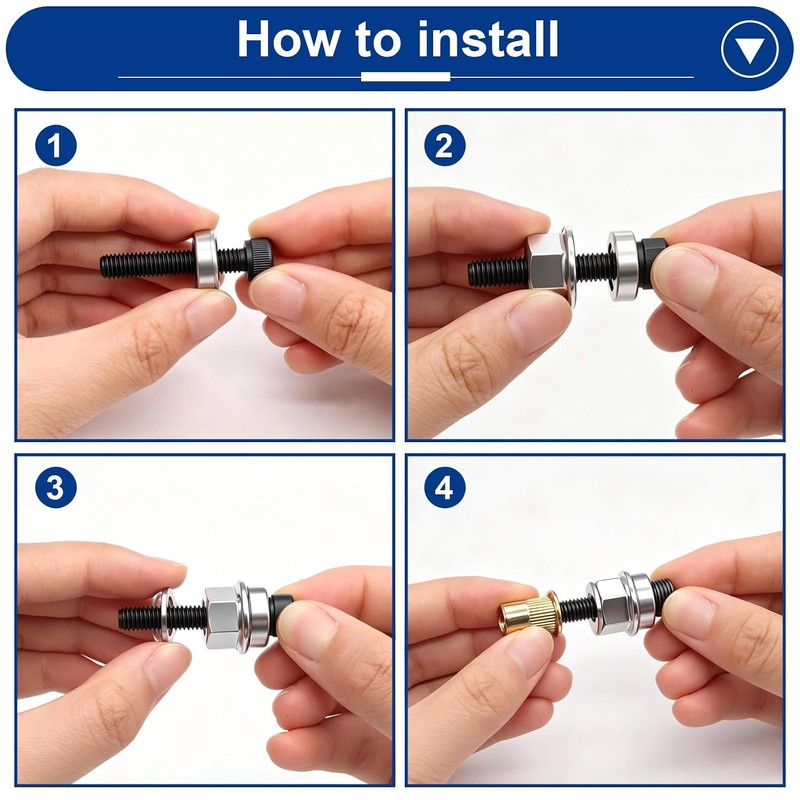 How to install

1

2

3

4