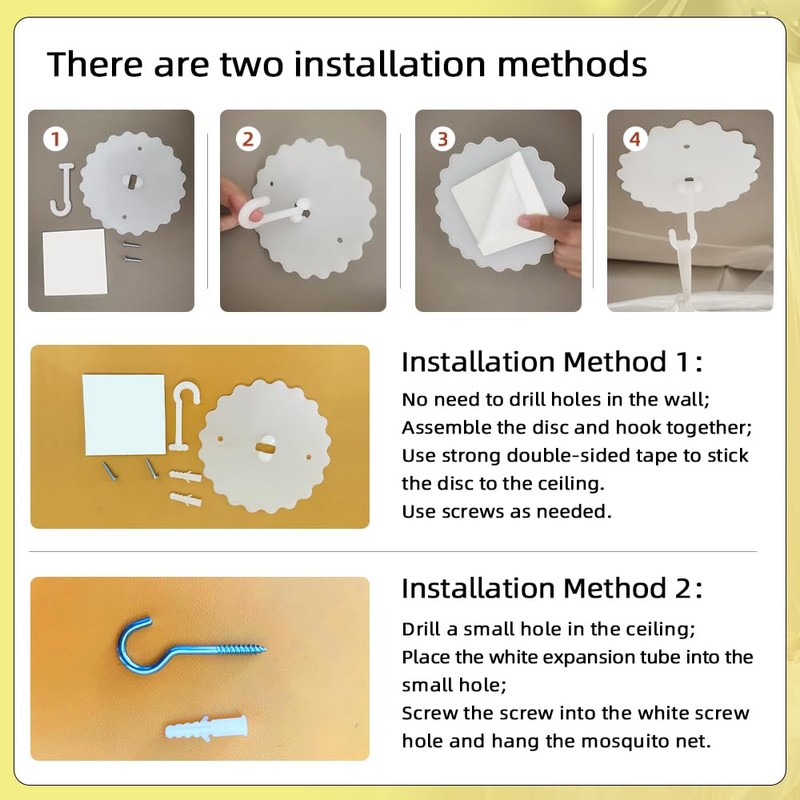 There are two installation methods

1

2

3

4

Installation Method 1:

No need to drill holes in the wall;
Assemble the disc and hook together;
Use strong double-sided tape to stick the disc to the ceiling.
Use screws as needed.

Installation Method 2:

Drill a small hole in the ceiling;
Place the white expansion tube into the small hole;
Screw the screw into the white screw hole and hang the mosquito net.