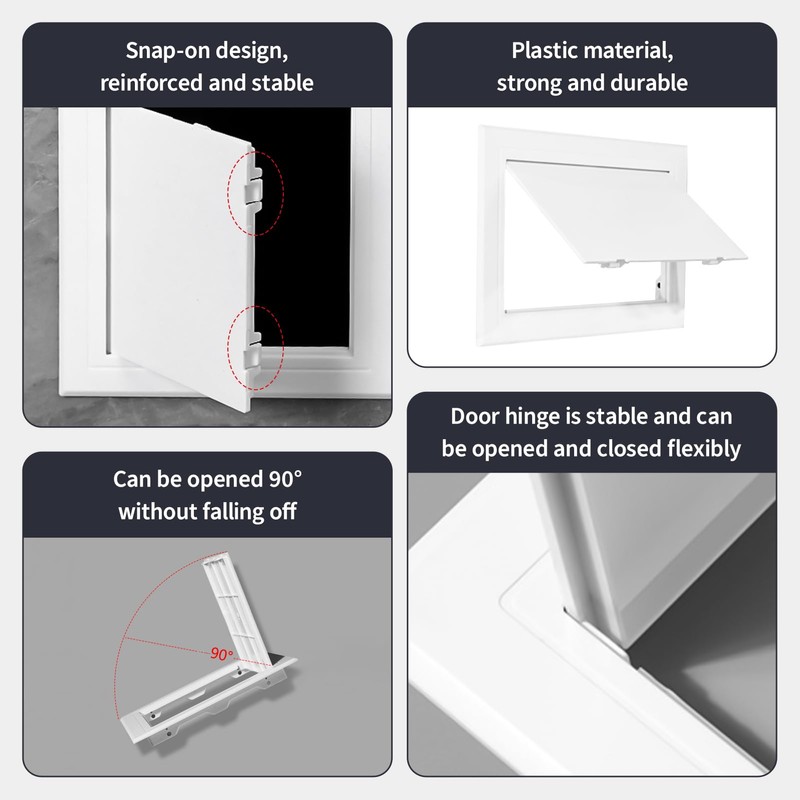 Snap-on design, reinforced and stable

Plastic material, strong and durable

Can be opened 90° without falling off

90°

Door hinge is stable and can be opened and closed flexibly