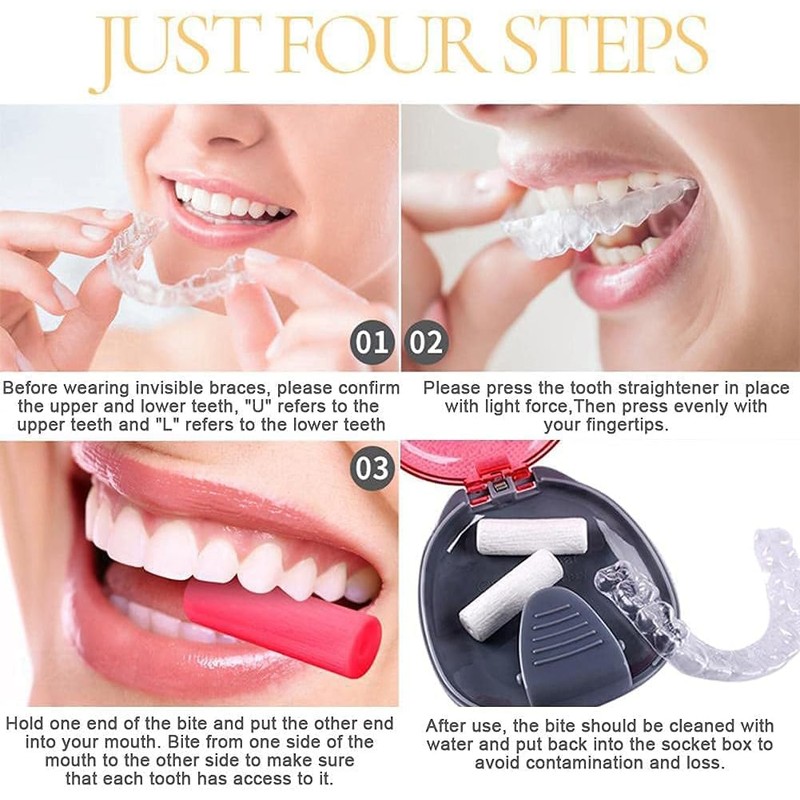 JUST FOUR STEPS

01

Before wearing invisible braces, please confirm the upper and lower teeth, "U" refers to the upper teeth and "L" refers to the lower teeth

02

Please press the tooth straightener in place with light force,Then press evenly with your fingertips.

03

Hold one end of the bite and put the other end into your mouth. Bite from one side of the mouth to the other side to make sure that each tooth has access to it.

After use, the bite should be cleaned with water and put back into the socket box to avoid contamination and loss.