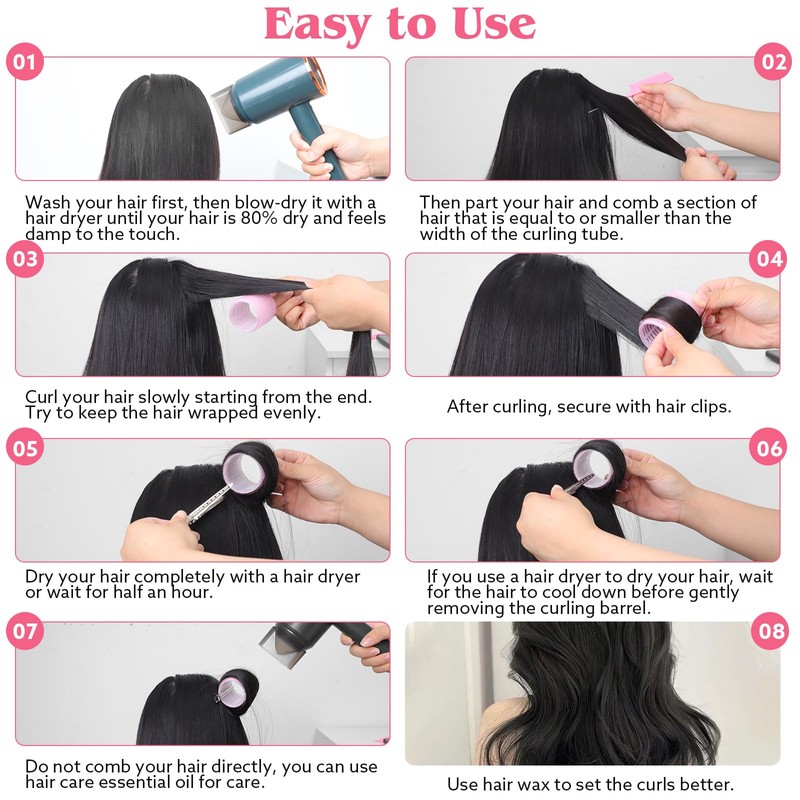 Easy to Use

01

Wash your hair first, then blow-dry it with a hair dryer until your hair is 80% dry and feels damp to the touch.

02

Then part your hair and comb a section of hair that is equal to or smaller than the width of the curling tube.

03

Curl your hair slowly starting from the end. Try to keep the hair wrapped evenly.

04

After curling, secure with hair clips.

05

Dry your hair completely with a hair dryer or wait for half an hour.

06

If you use a hair dryer to dry your hair, wait for the hair to cool down before gently removing the curling barrel.

07

Do not comb your hair directly, you can use hair care essential oil for care.

08

Use hair wax to set the curls better.