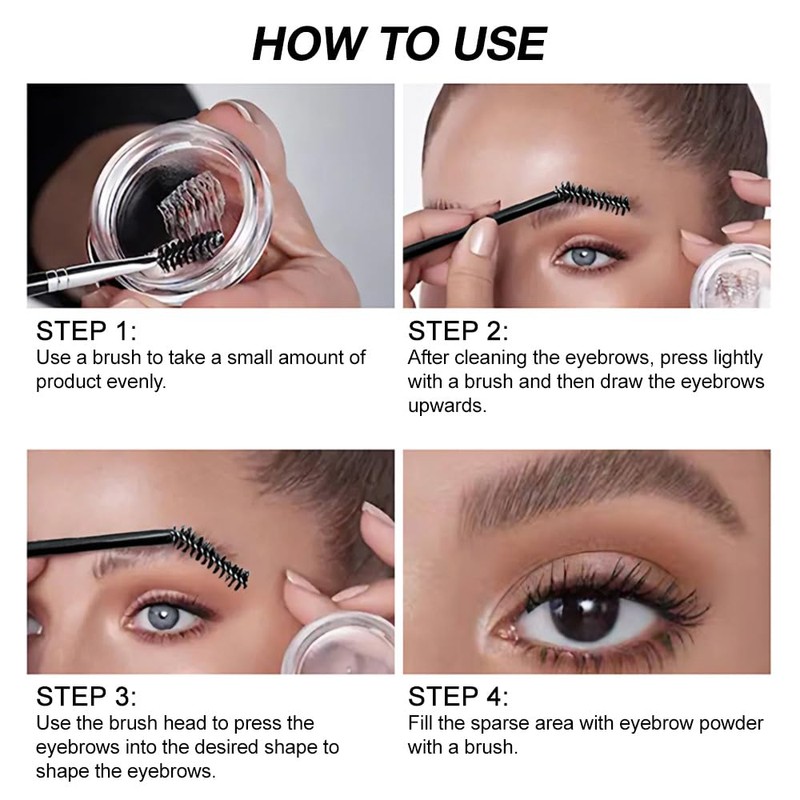 HOW TO USE

STEP 1:
Use a brush to take a small amount of product evenly.

STEP 2:
After cleaning the eyebrows, press lightly with a brush and then draw the eyebrows upwards.

STEP 3:
Use the brush head to press the eyebrows into the desired shape to shape the eyebrows.

STEP 4:
Fill the sparse area with eyebrow powder with a brush.