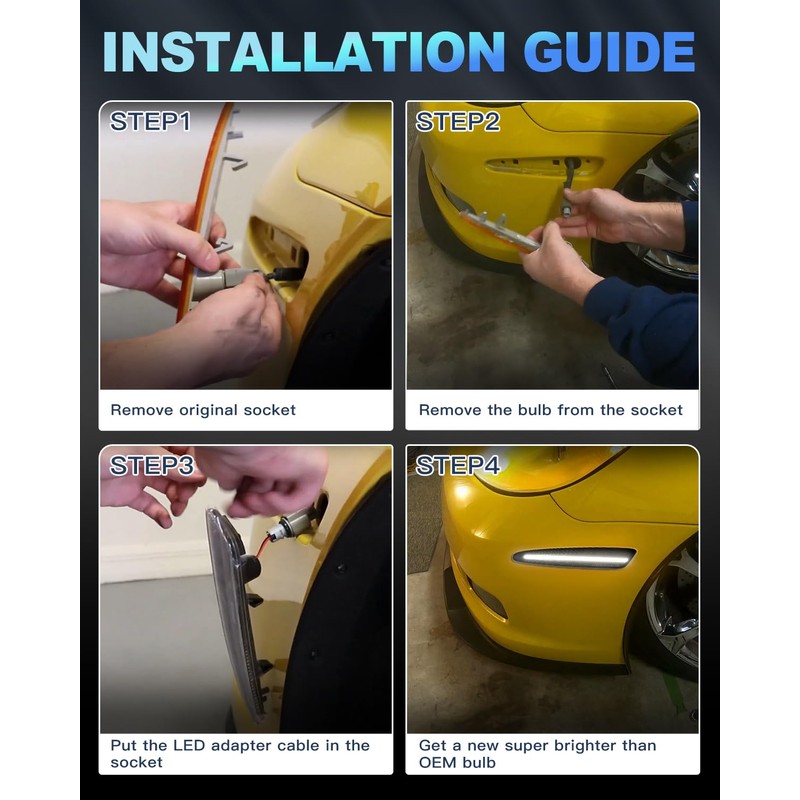 INSTALLATION GUIDE

STEP1

Remove original socket

STEP2

Remove the bulb from the socket

STEP3

Put the LED adapter cable in the socket

STEP4

Get a new super brighter than OEM bulb