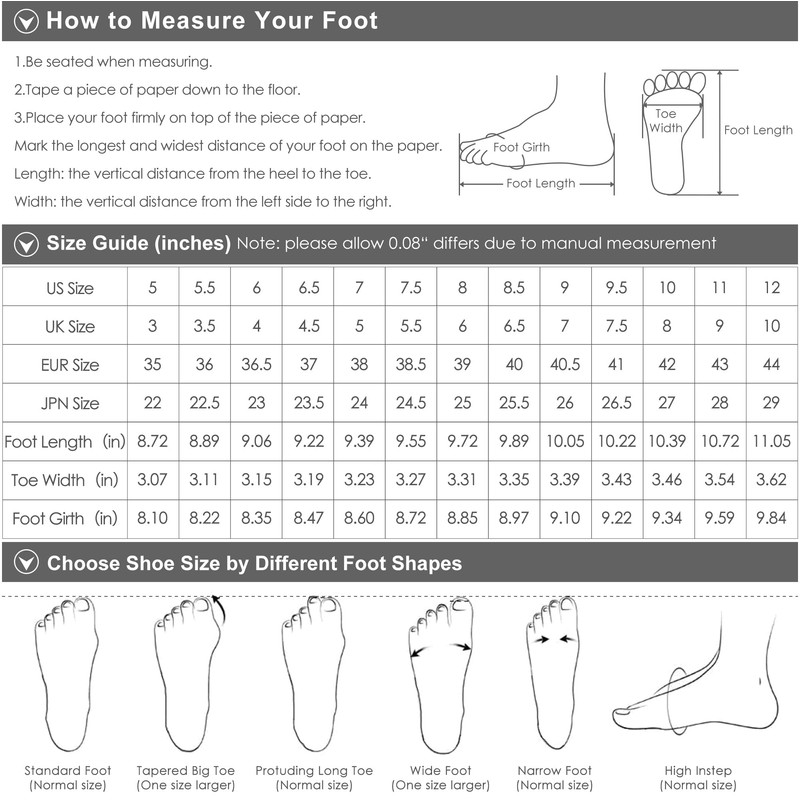 How to Measure Your Foot

1.Be seated when measuring.

2.Tape a piece of paper down to the floor.

3.Place your foot firmly on top of the piece of paper.

Mark the longest and widest distance of your foot on the paper.

Length: the vertical distance from the heel to the toe.

Width: the vertical distance from the left side to the right.

Foot Girth

Foot Length

Toe Width

Foot Length

Size Guide (inches) Note: please allow 0.08" differs due to manual measurement

| US Size | 5 | 5.5 | 6 | 6.5 | 7 | 7.5 | 8 | 8.5 | 9 | 9.5 | 10 | 11 | 12 |
|---|---|---|---|---|---|---|---|---|---|---|---|---|---|
| UK Size | 3 | 3.5 | 4 | 4.5 | 5 | 5.5 | 6 | 6.5 | 7 | 7.5 | 8 | 9 | 10 |
| EUR Size | 35 | 36 | 36.5 | 37 | 38 | 38.5 | 39 | 40 | 40.5 | 41 | 42 | 43 | 44 |
| JPN Size | 22 | 22.5 | 23 | 23.5 | 24 | 24.5 | 25 | 25.5 | 26 | 26.5 | 27 | 28 | 29 |
| Foot Length (in) | 8.72 | 8.89 | 9.06 | 9.22 | 9.39 | 9.55 | 9.72 | 9.89 | 10.05 | 10.22 | 10.39 | 10.72 | 11.05 |
| Toe Width (in) | 3.07 | 3.11 | 3.15 | 3.19 | 3.23 | 3.27 | 3.31 | 3.35 | 3.39 | 3.43 | 3.46 | 3.54 | 3.62 |
| Foot Girth (in) | 8.10 | 8.22 | 8.35 | 8.47 | 8.60 | 8.72 | 8.85 | 8.97 | 9.10 | 9.22 | 9.34 | 9.59 | 9.84 |

Choose Shoe Size by Different Foot Shapes

Standard Foot (Normal size)

Tapered Big Toe (One size larger)

Protuding Long Toe (Normal size)

Wide Foot (One size larger)

Narrow Foot (Normal size)

High Instep (Normal size)