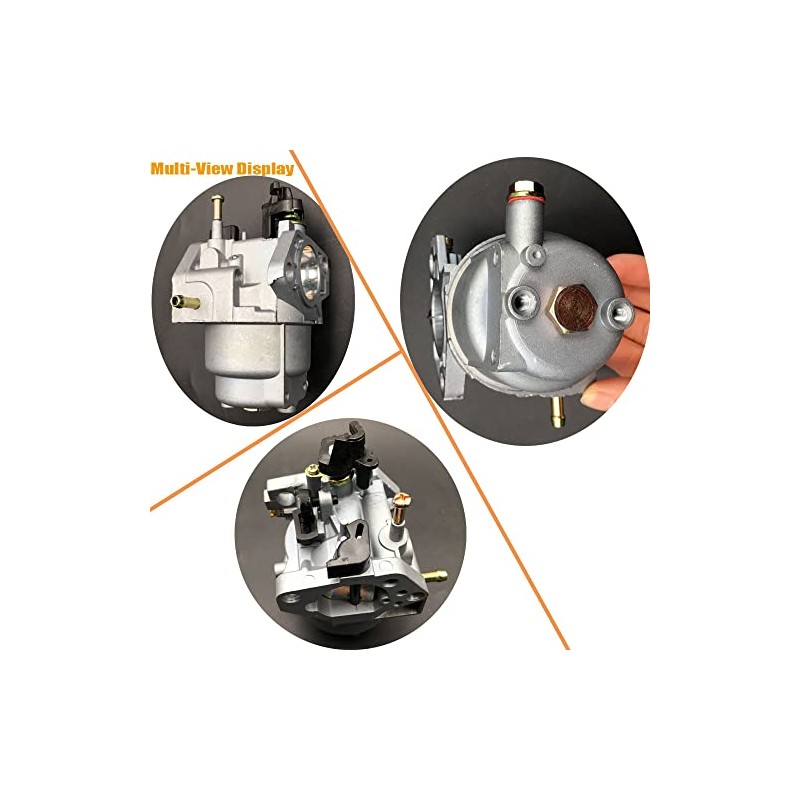 Multi-View Display