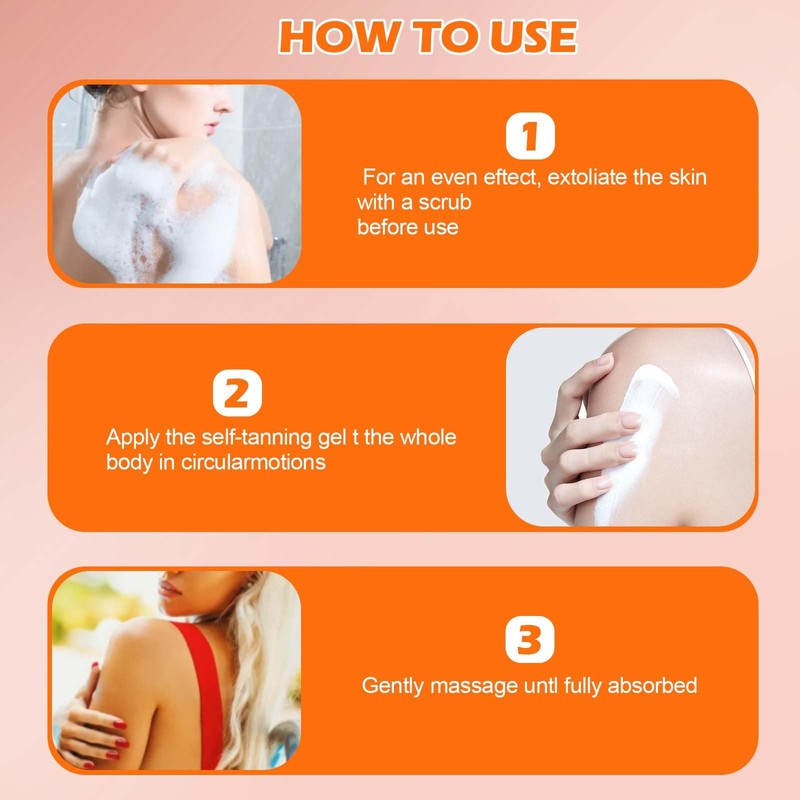 HOW TO USE

1

For an even eftect, extoliate the skin with a scrub before use

2

Apply the self-tanning gel t the whole body in circularmotions

3

Gently massage untl fully absorbed