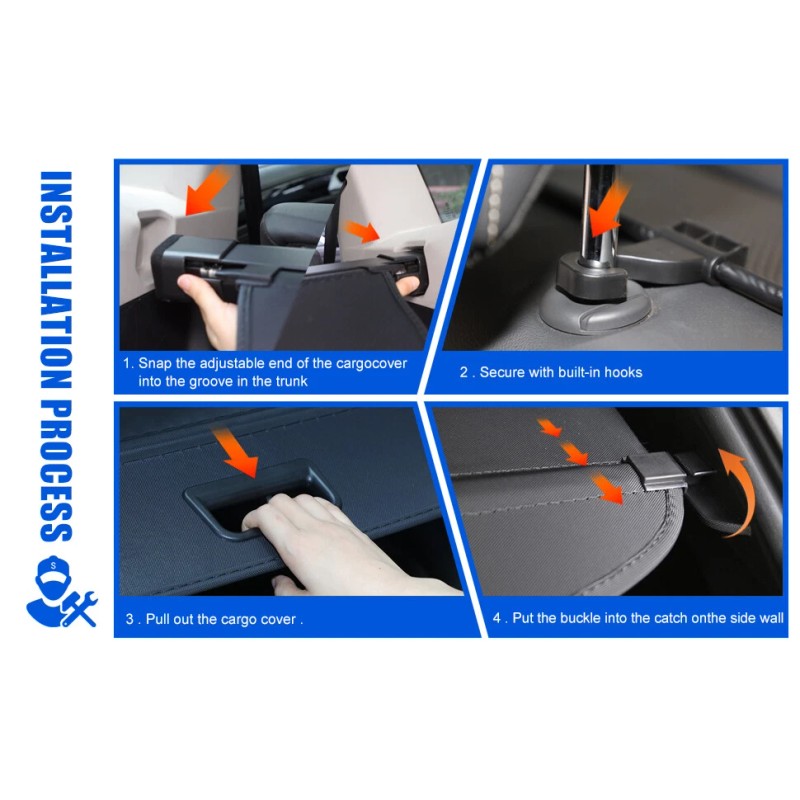 INSTALLATION PROCESS

1. Snap the adjustable end of the cargocover into the groove in the trunk

2 . Secure with built-in hooks

3 . Pull out the cargo cover .

4 . Put the buckle into the catch onthe side wall