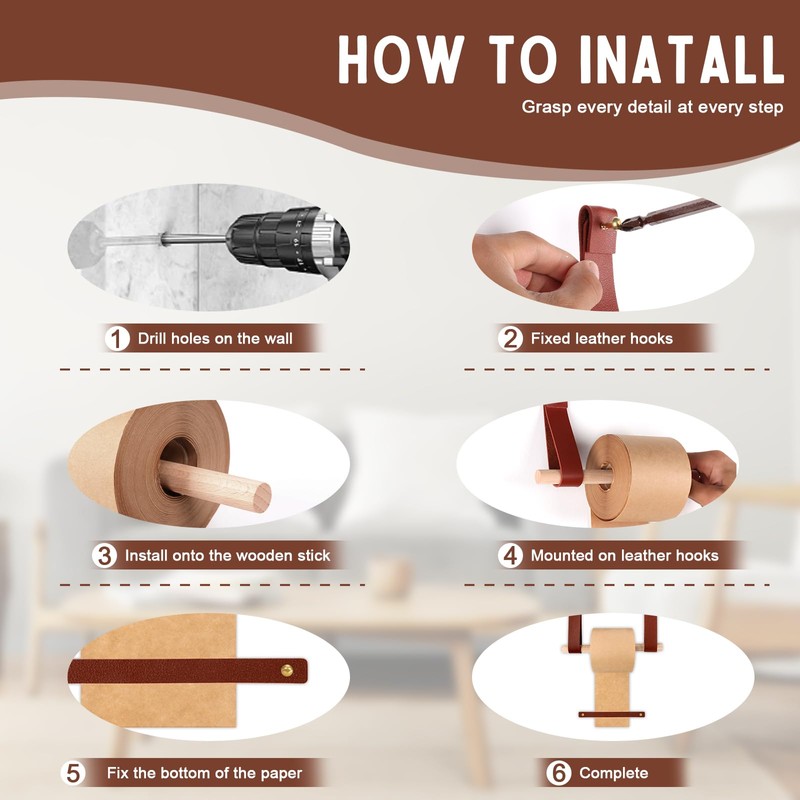 HOW TO INATALL
Grasp every detail at every step

1 Drill holes on the wall

2 Fixed leather hooks

3 Install onto the wooden stick

4 Mounted on leather hooks

5 Fix the bottom of the paper

6 Complete