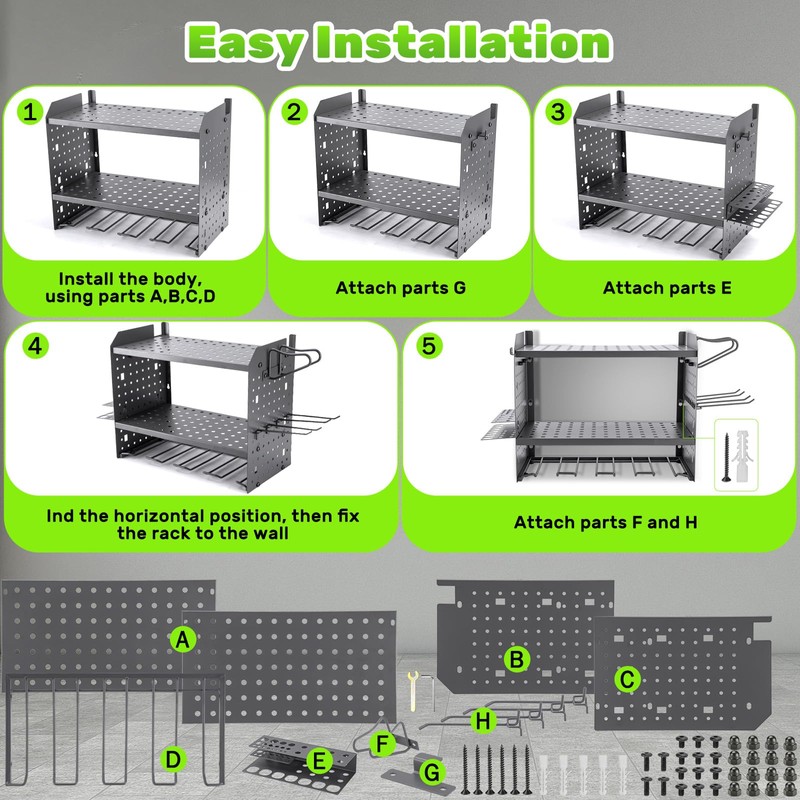 Easy Installation

1

Install the body, using parts A,B,C,D

2

Attach parts G

3

Attach parts E

4

Ind the horizontal position, then fix the rack to the wall

5

Attach parts F and H

A

B

C

D

E

F

G

H