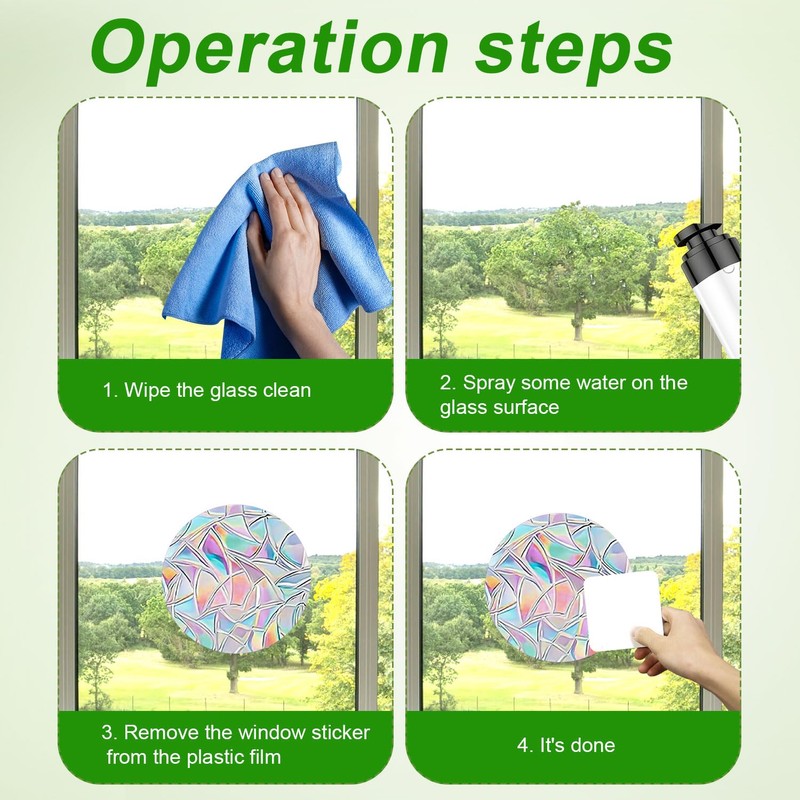 Operation steps

1. Wipe the glass clean

2. Spray some water on the glass surface

3. Remove the window sticker from the plastic film

4. It's done