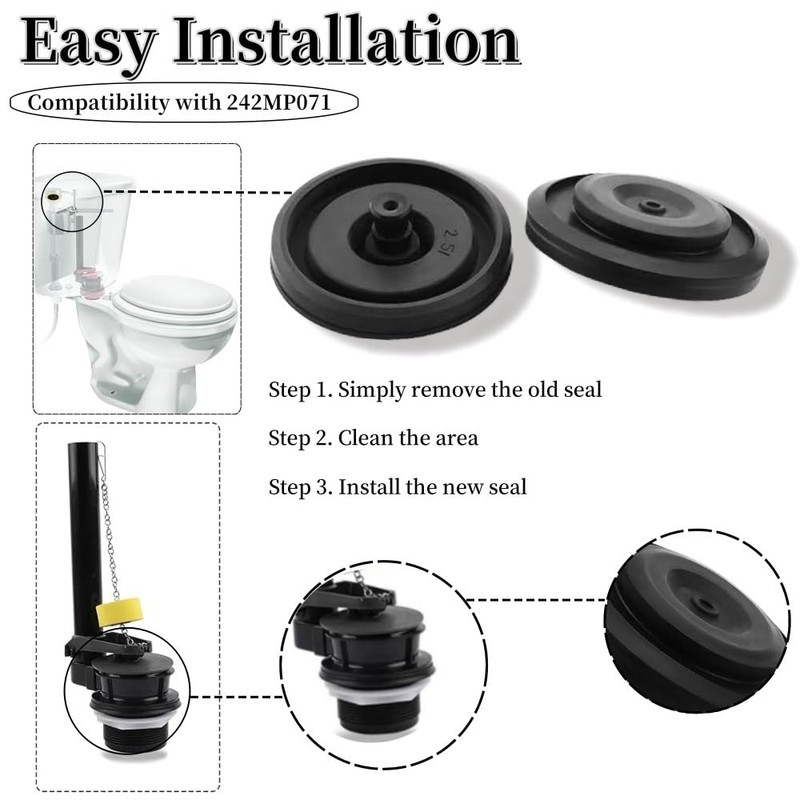 Easy Installation

Compatibility with 242MP071

2 SI

Step 1. Simply remove the old seal

Step 2. Clean the area

Step 3. Install the new seal