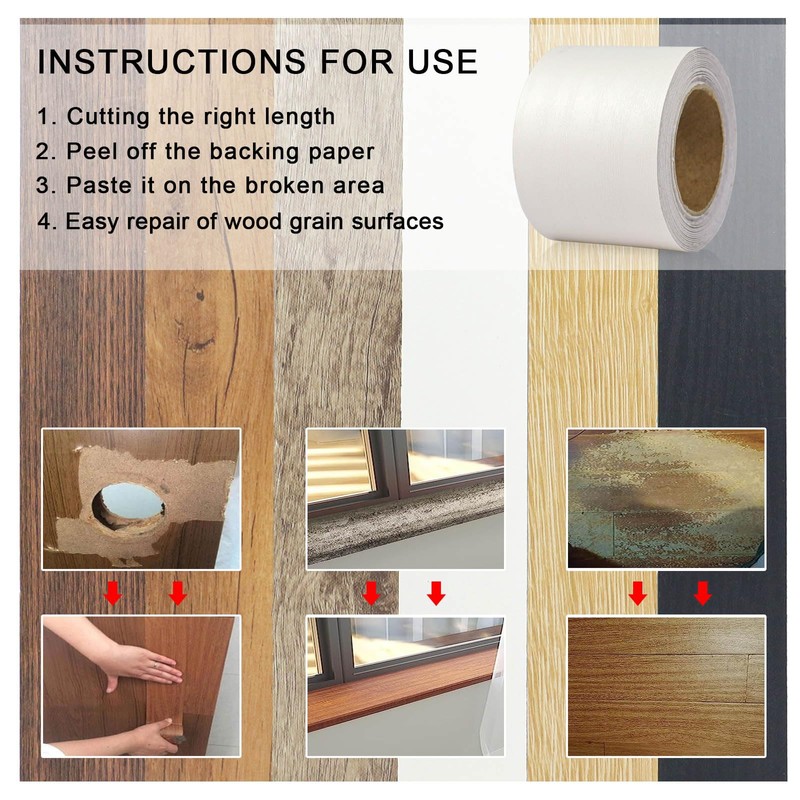 INSTRUCTIONS FOR USE

1. Cutting the right length
2. Peel off the backing paper
3. Paste it on the broken area
4. Easy repair of wood grain surfaces